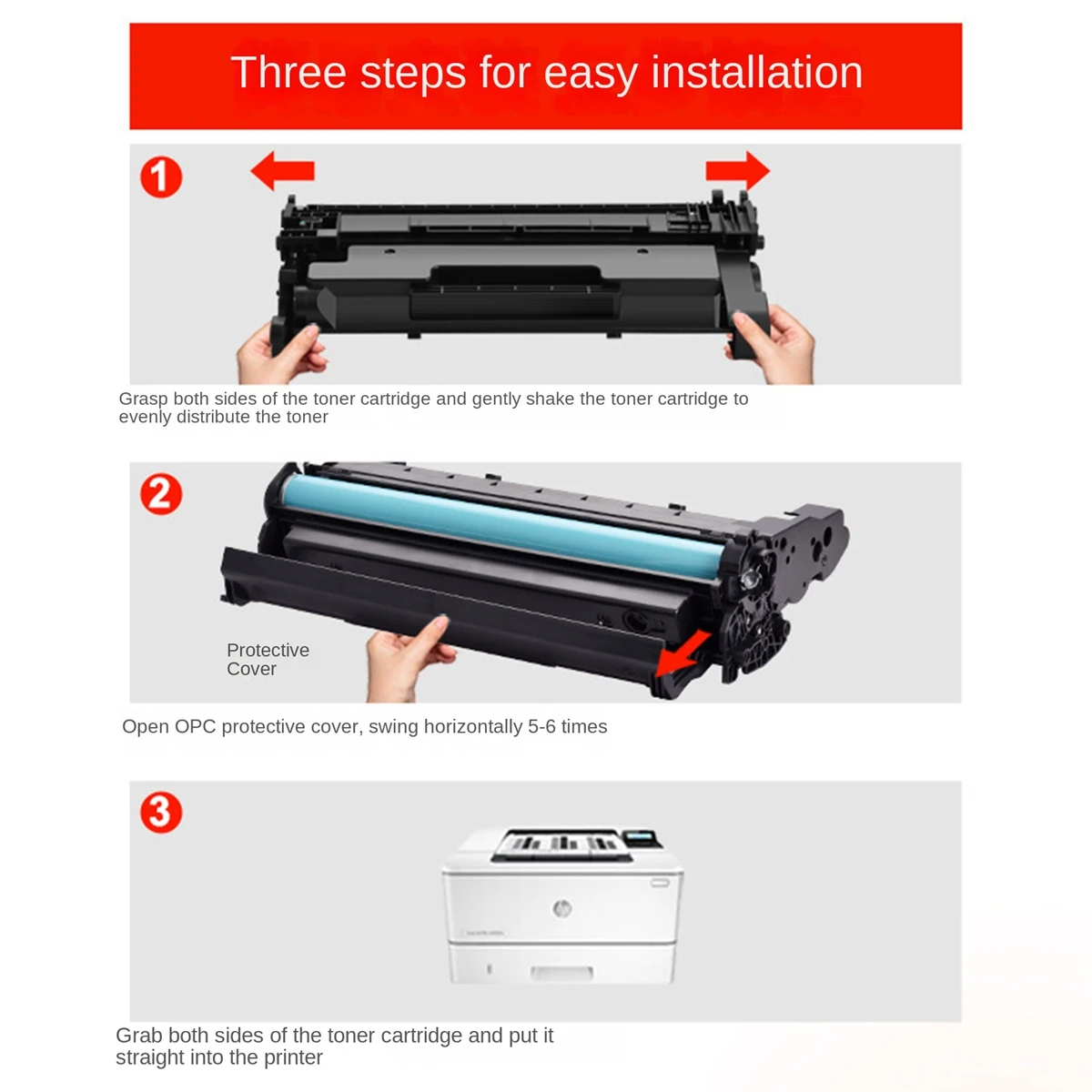 Three steps for easy installation

1

Grasp both sides of the toner cartridge and gently shake the toner cartridge to evenly distribute the toner

2

Protective Cover

Open OPC protective cover, swing horizontally 5-6 times

3

Grab both sides of the toner cartridge and put it straight into the printer