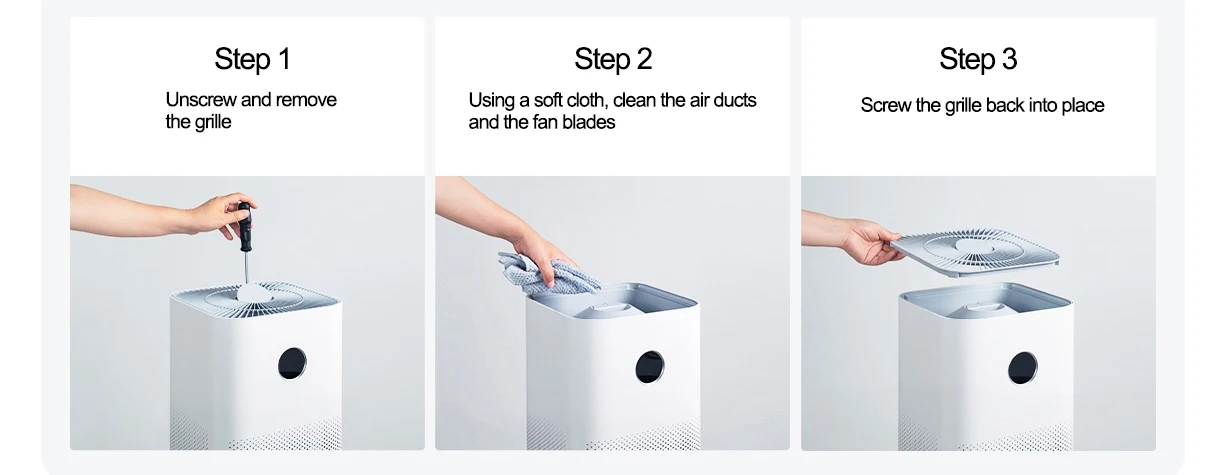 Step 1

Unscrew and remove the grille

Step 2

Using a soft cloth, clean the air ducts and the fan blades

Step 3

Screw the grille back into place