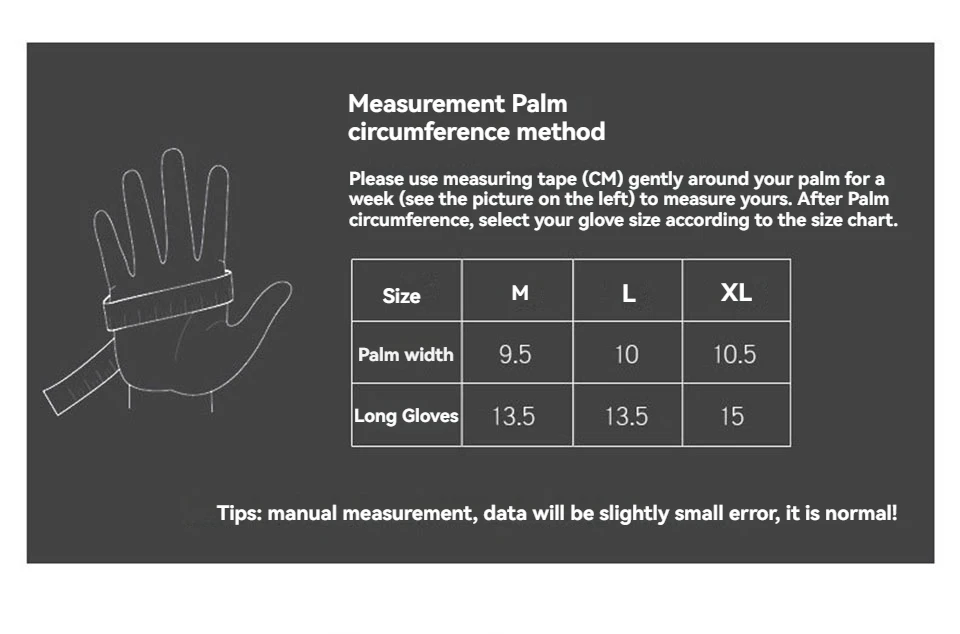 Measurement Palm circumference method

Please use measuring tape (CM) gently around your palm for a week (see the picture on the left) to measure yours. After Palm circumference, select your glove size according to the size chart.

| Size | M | L | XL |
|---|---|---|---|
| Palm width | 9.5 | 10 | 10.5 |
| Long Gloves | 13.5 | 13.5 | 15 |

Tips: manual measurement, data will be slightly small error, it is normal!