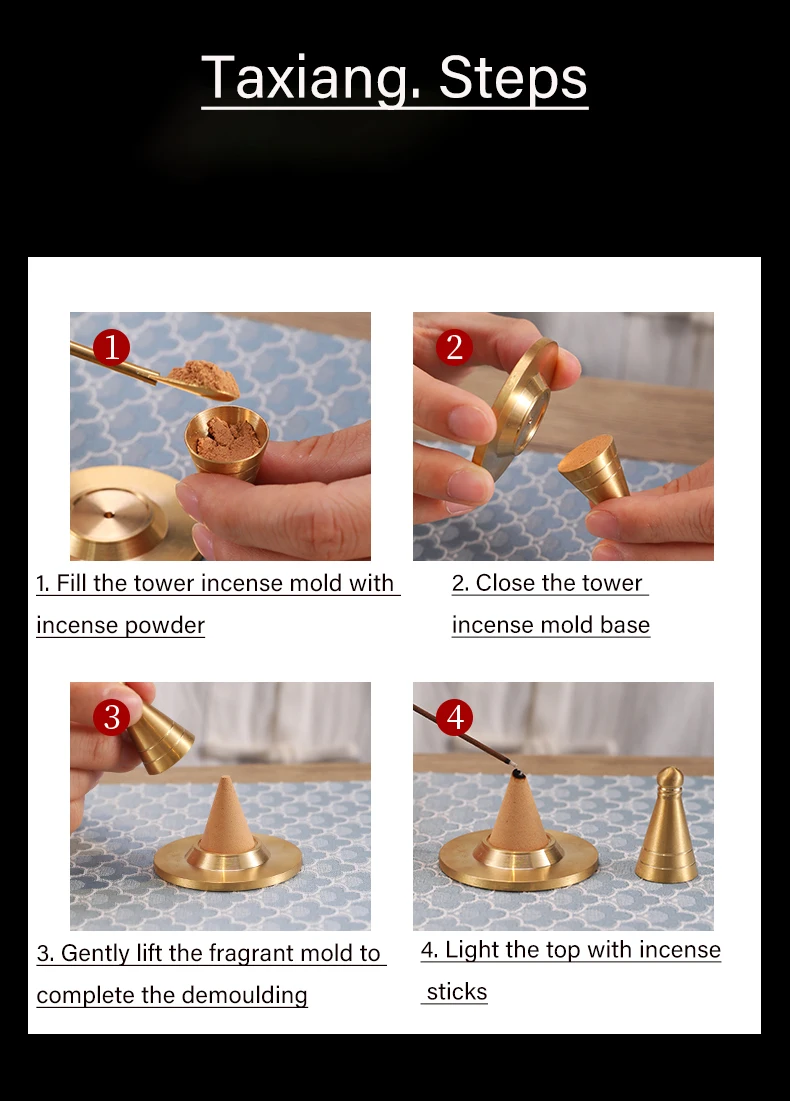 Taxiang. Steps

1

1. Fill the tower incense mold with incense powder

2

2. Close the tower incense mold base

3

3. Gently lift the fragrant mold to complete the demoulding

4

4. Light the top with incense sticks