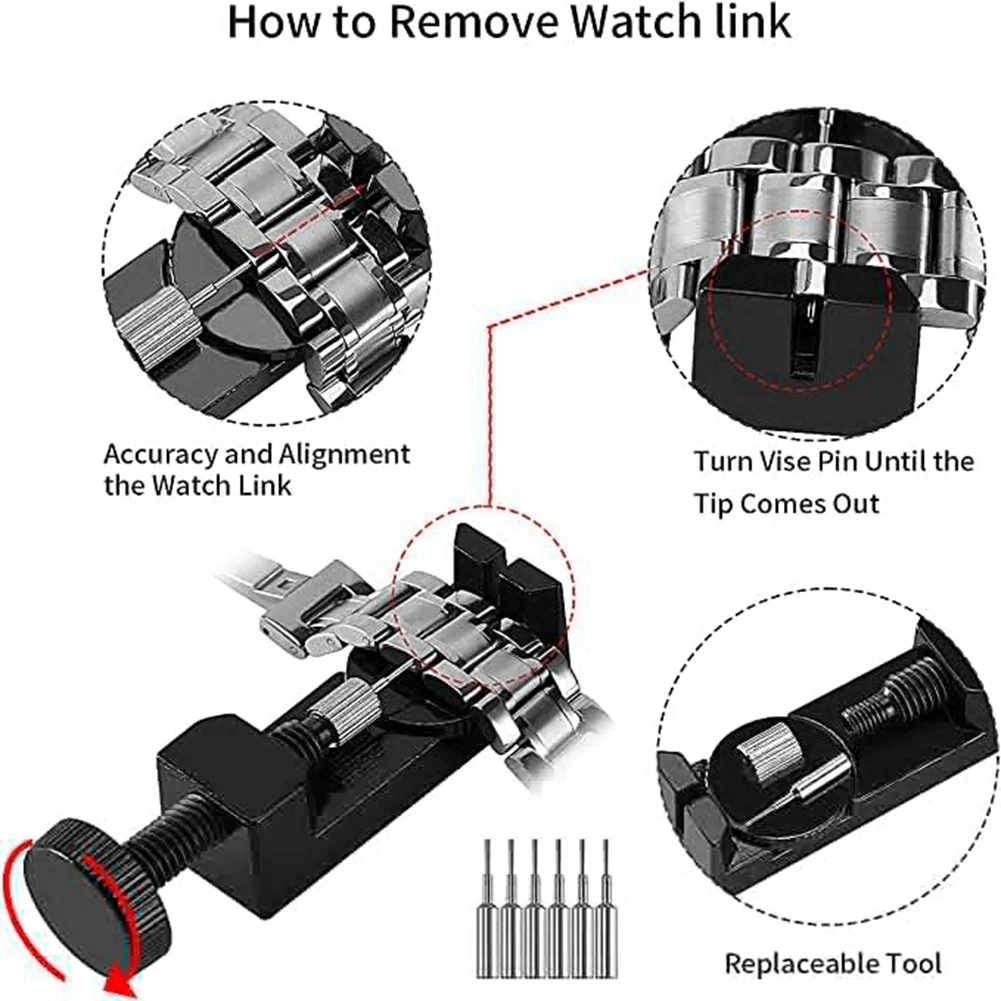 How to Remove Watch link

Accuracy and Alignment the Watch Link

Turn Vise Pin Until the Tip Comes Out

Replaceable Tool