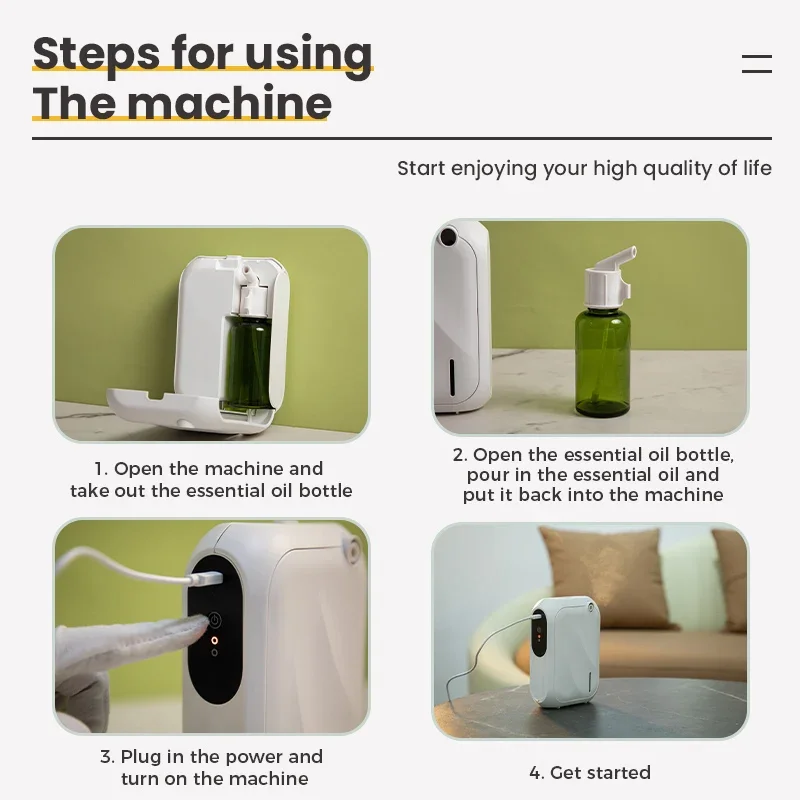 Steps for using
The machine

Start enjoying your high quality of life

1. Open the machine and take out the essential oil bottle

2. Open the essential oil bottle, pour in the essential oil and put it back into the machine

3. Plug in the power and turn on the machine

4. Get started