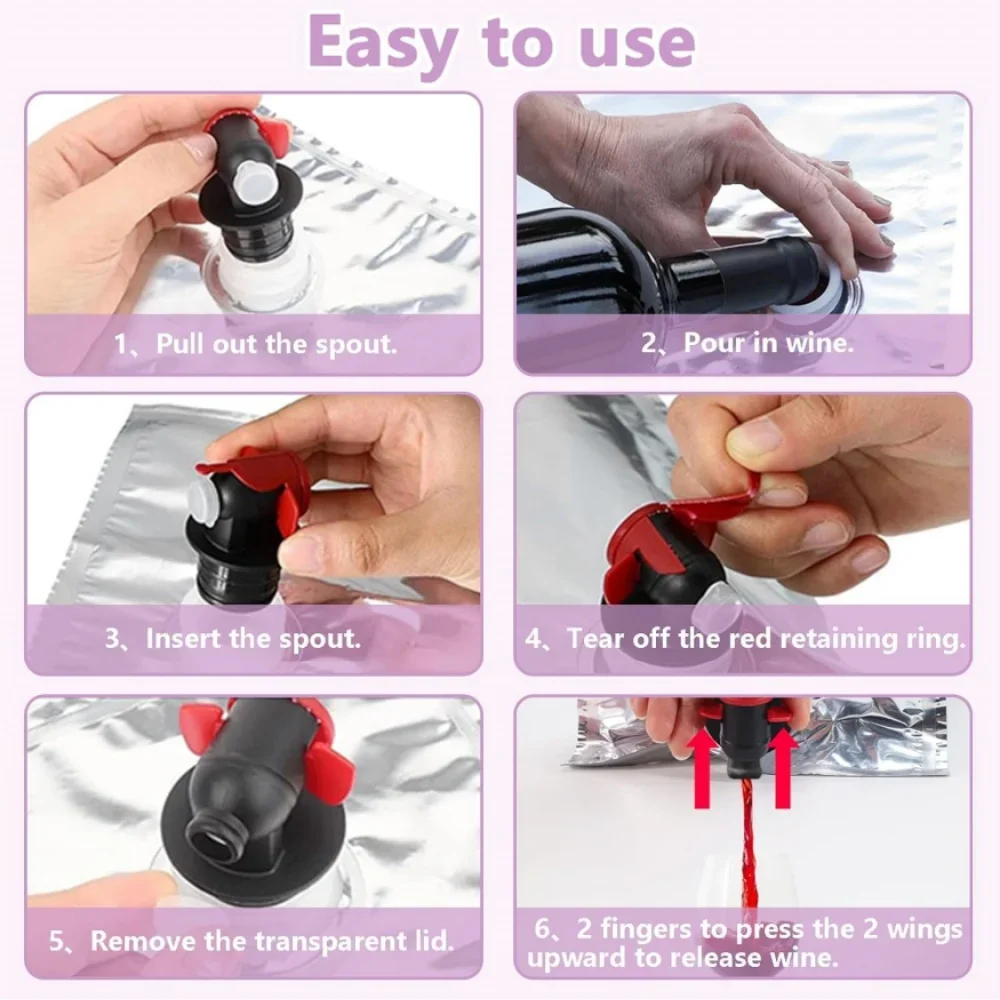 Easy to use

1、Pull out the spout.

2、Pour in wine.

3、Insert the spout.

4、Tear off the red retaining ring.

5、Remove the transparent lid.

6、2 fingers to press the 2 wings upward to release wine.