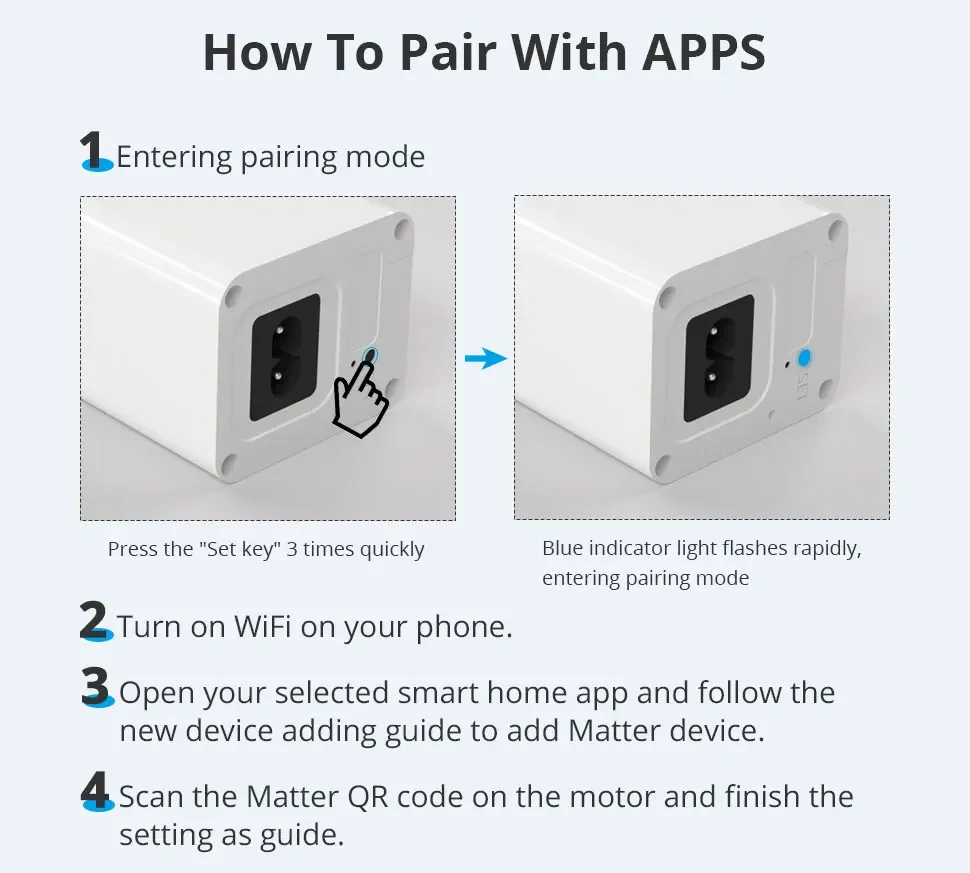 How To Pair With APPS

1 Entering pairing mode

Press the "Set key" 3 times quickly

Blue indicator light flashes rapidly, entering pairing mode

2 Turn on WiFi on your phone.

3 Open your selected smart home app and follow the new device adding guide to add Matter device.

4 Scan the Matter QR code on the motor and finish the setting as guide.