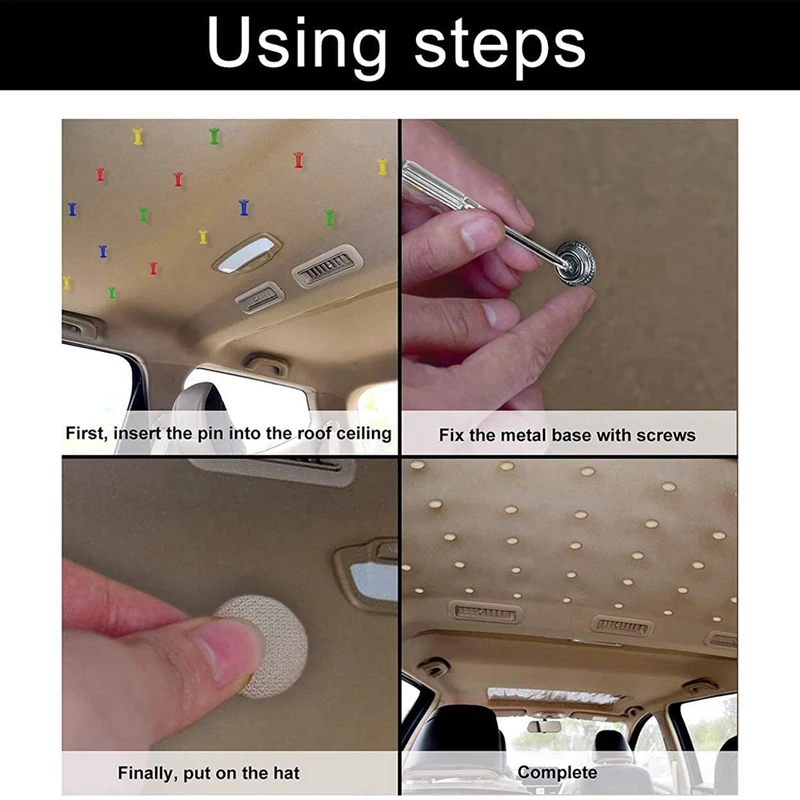 Using steps

First, insert the pin into the roof ceiling

Fix the metal base with screws

Finally, put on the hat

Complete