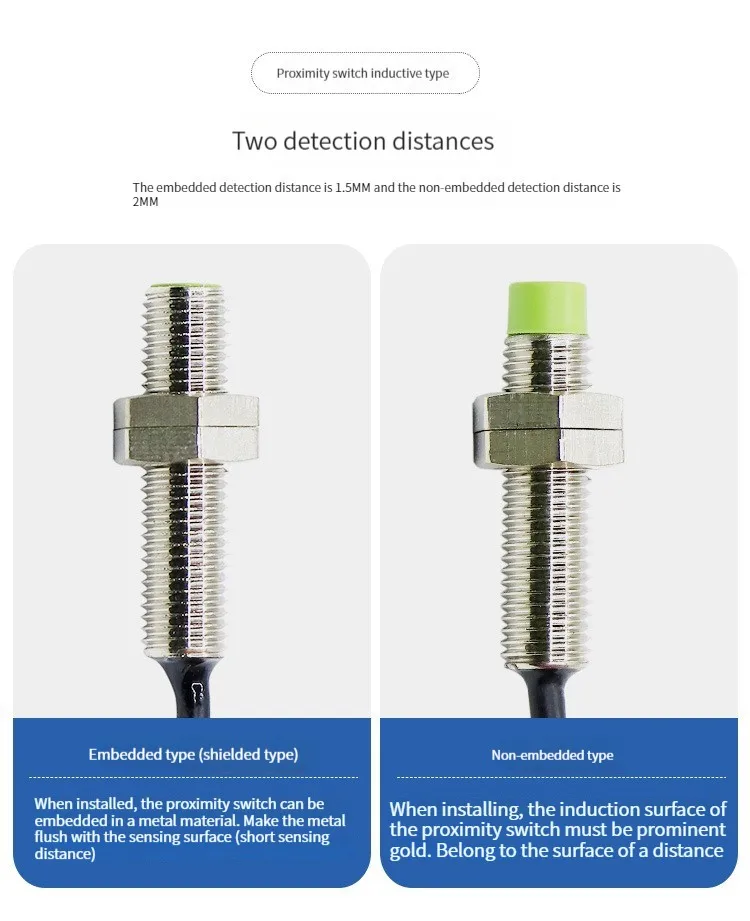 Proximity switch inductive type

Two detection distances

The embedded detection distance is 1.5MM and the non-embedded detection distance is 2MM

Embedded type (shielded type)

When installed, the proximity switch can be embedded in a metal material. Make the metal flush with the sensing surface (short sensing distance)

Non-embedded type

When installing, the induction surface of the proximity switch must be prominent gold. Belong to the surface of a distance