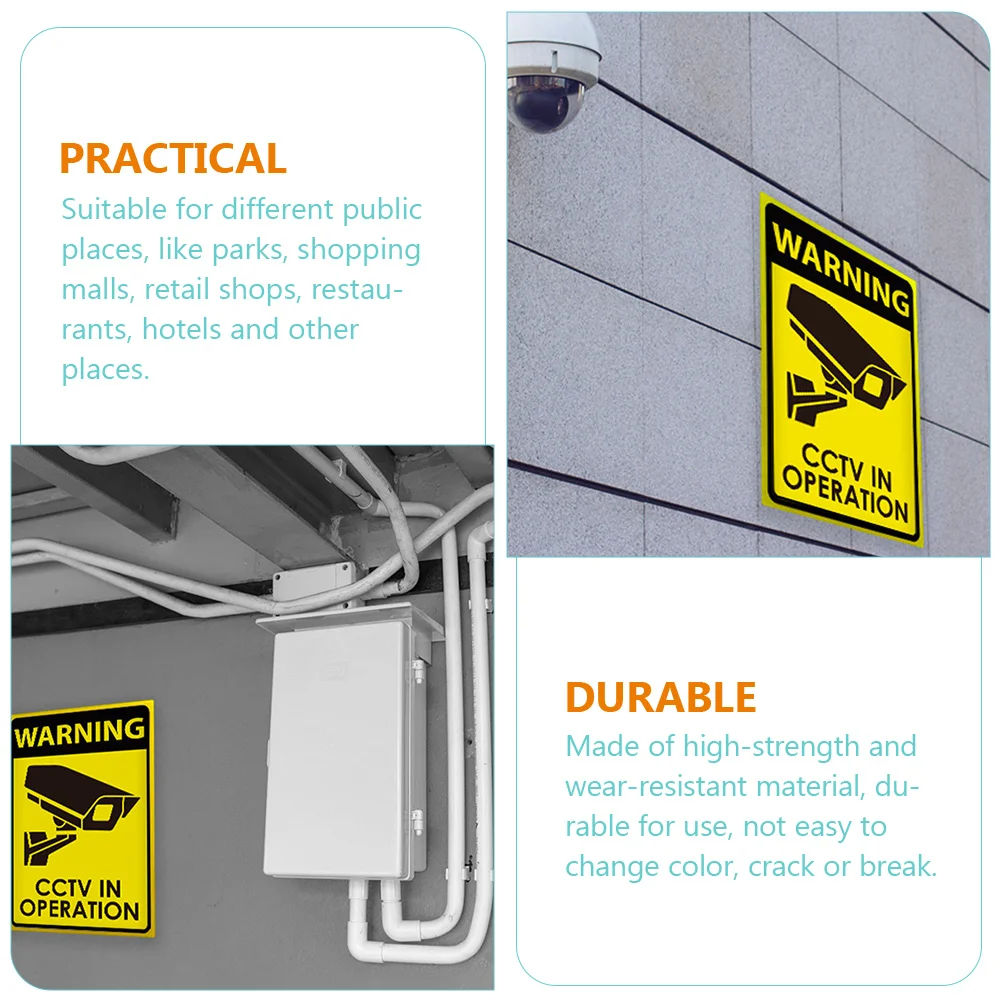 PRACTICAL
Suitable for different public places, like parks, shopping malls, retail shops, restaurants, hotels and other places.

WARNING
CCTV IN OPERATION

WARNING
CCTV IN OPERATION

DURABLE
Made of high-strength and wear-resistant material, durable for use, not easy to change color, crack or break.