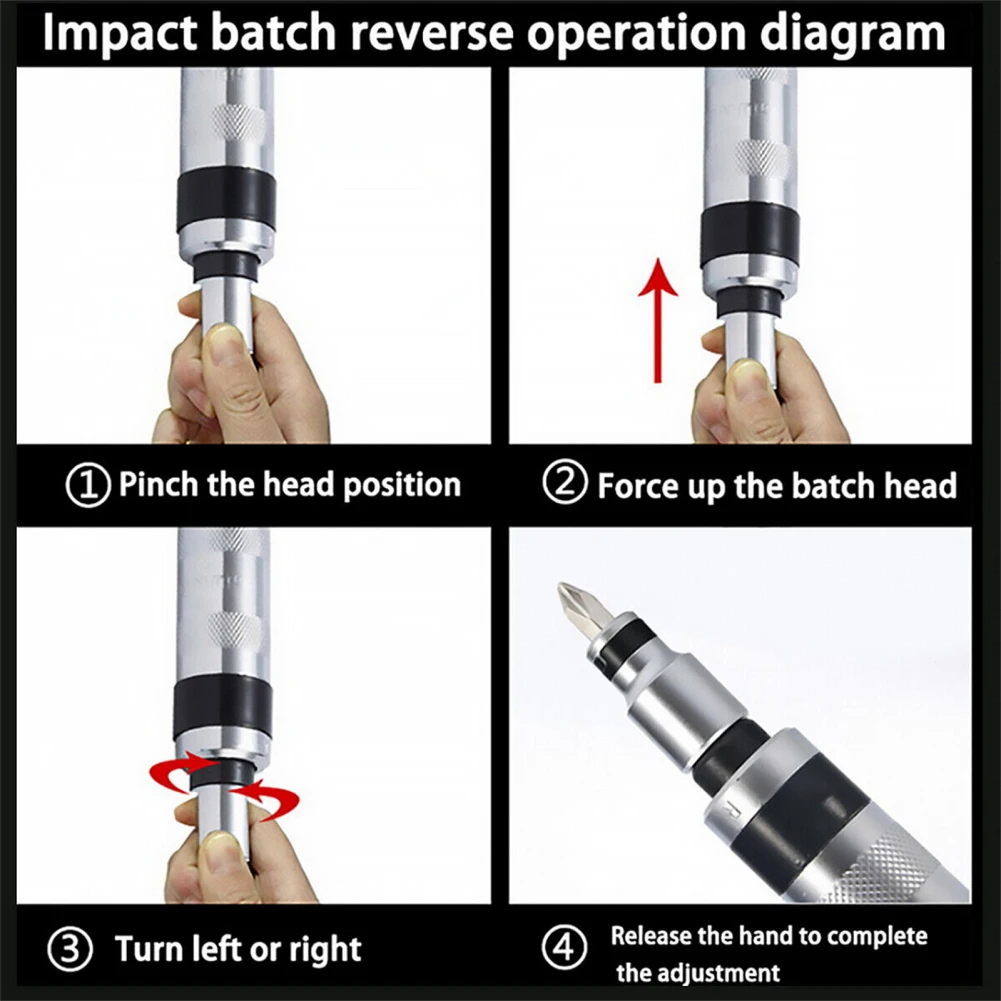 Impact batch reverse operation diagram

① Pinch the head position

② Force up the batch head

③ Turn left or right

④ Release the hand to complete the adjustment