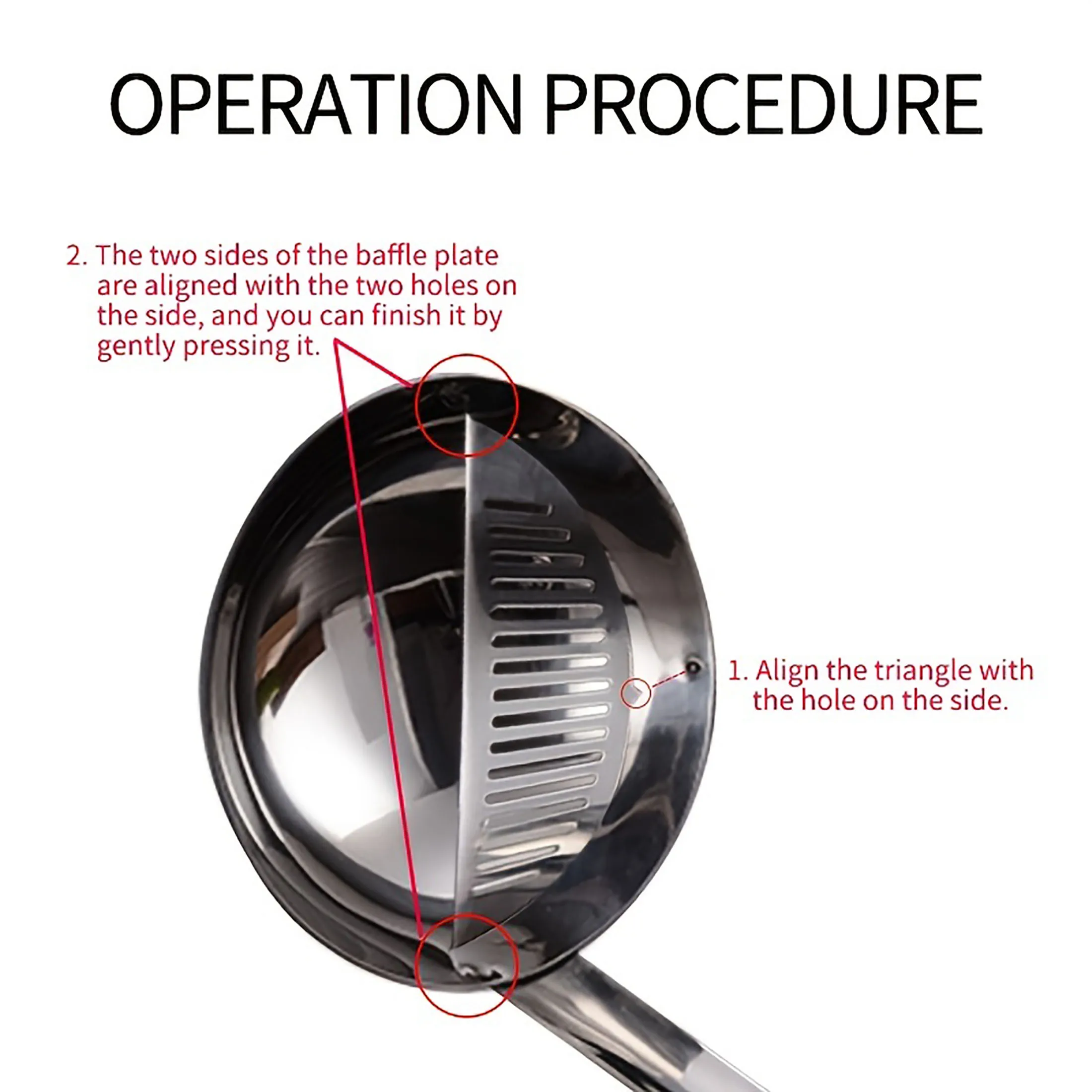 OPERATION PROCEDURE

2. The two sides of the baffle plate are aligned with the two holes on the side, and you can finish it by gently pressing it.

1. Align the triangle with the hole on the side.