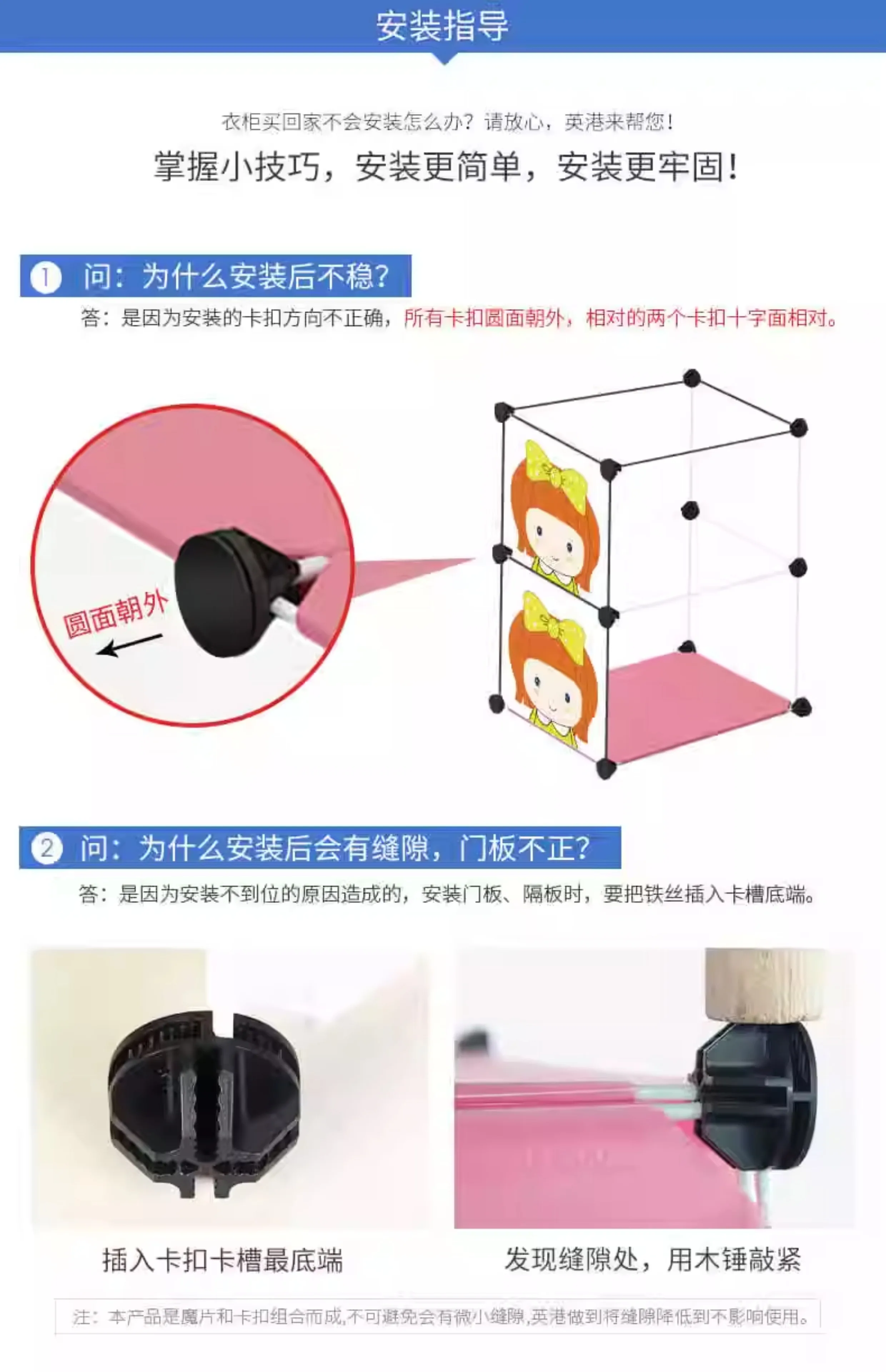 安装指导

衣柜买回家不会安装怎么办？请放心，英港来帮您！

掌握小技巧，安装更简单，安装更牢固！

1 问：为什么安装后不稳？

答：是因为安装的卡扣方向不正确，所有卡扣圆面朝外，相对的两个卡扣十字面相对。

圆面朝外

2 问：为什么安装后会有缝隙，门板不正？

答：是因为安装不到位的原因造成的，安装门板、隔板时，要把铁丝插入卡槽底端。

插入卡扣卡槽最底端

发现缝隙处，用木锤敲紧

注：本产品是魔片和卡扣组合而成,不可避免会有微小缝隙,英港做到将缝隙降低到不影响使用。