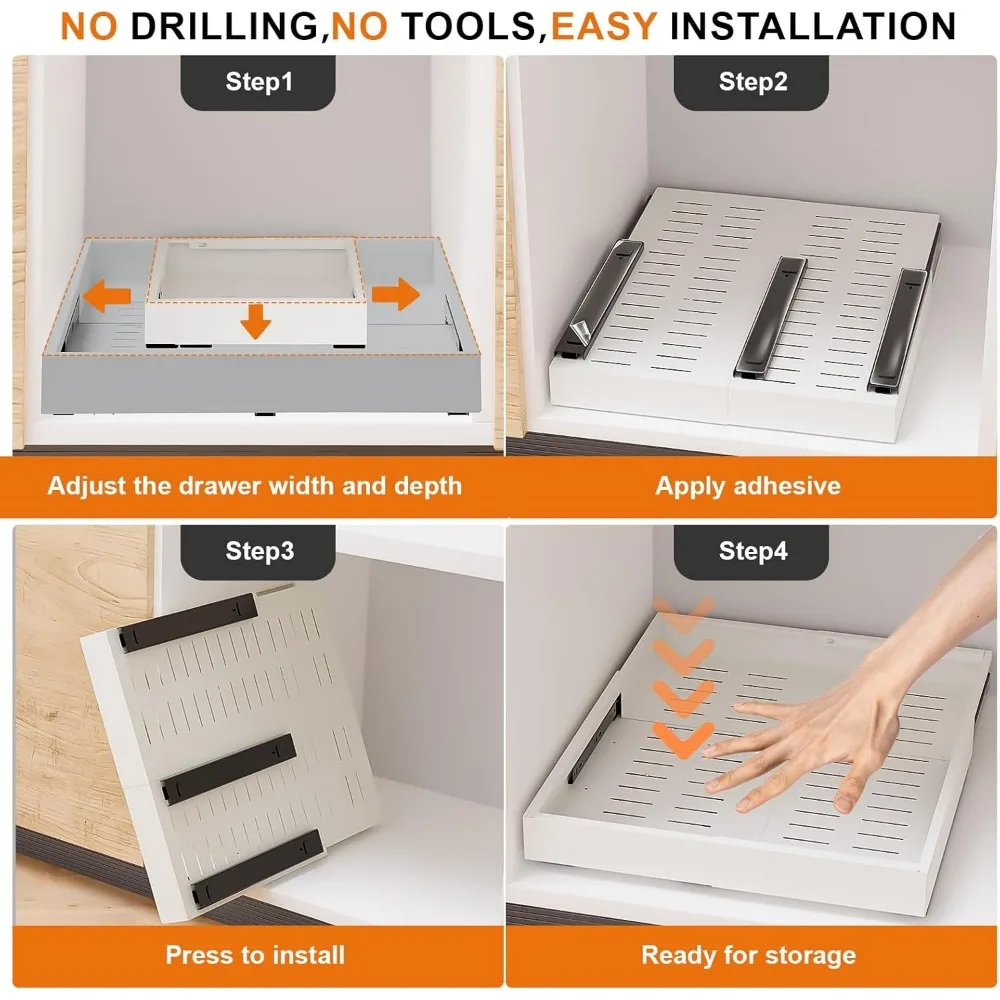 NO DRILLING,NO TOOLS,EASY INSTALLATION

Step1

Adjust the drawer width and depth

Step2

Apply adhesive

Step3

Press to install

Step4

Ready for storage