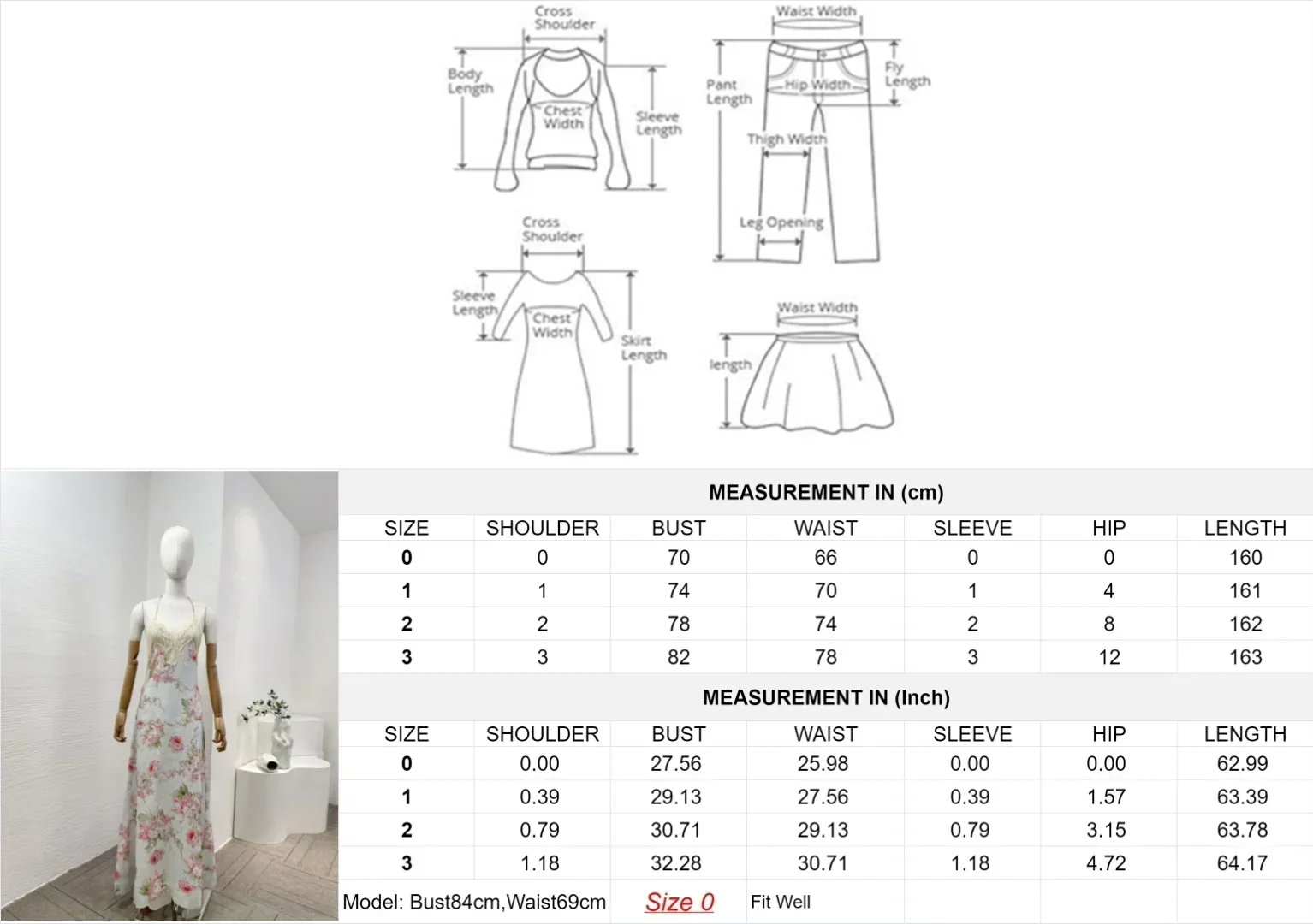 Cross Shoulder
Body Length
Chest Width
Sleeve Length

Waist Width
Pant Length
Hip Width
Fly Length
Thigh Width
Leg Opening

Cross Shoulder
Sleeve Length
Chest Width
Skirt Length

Waist Width
length

MEASUREMENT IN (cm)

| SIZE | SHOULDER | BUST | WAIST | SLEEVE | HIP | LENGTH |
|---|---|---|---|---|---|---|
| 0 | 0 | 70 | 66 | 0 | 0 | 160 |
| 1 | 1 | 74 | 70 | 1 | 4 | 161 |
| 2 | 2 | 78 | 74 | 2 | 8 | 162 |
| 3 | 3 | 82 | 78 | 3 | 12 | 163 |

MEASUREMENT IN (Inch)

| SIZE | SHOULDER | BUST | WAIST | SLEEVE | HIP | LENGTH |
|---|---|---|---|---|---|---|
| 0 | 0.00 | 27.56 | 25.98 | 0.00 | 0.00 | 62.99 |
| 1 | 0.39 | 29.13 | 27.56 | 0.39 | 1.57 | 63.39 |
| 2 | 0.79 | 30.71 | 29.13 | 0.79 | 3.15 | 63.78 |
| 3 | 1.18 | 32.28 | 30.71 | 1.18 | 4.72 | 64.17 |

Model: Bust84cm,Waist69cm Size 0 Fit Well