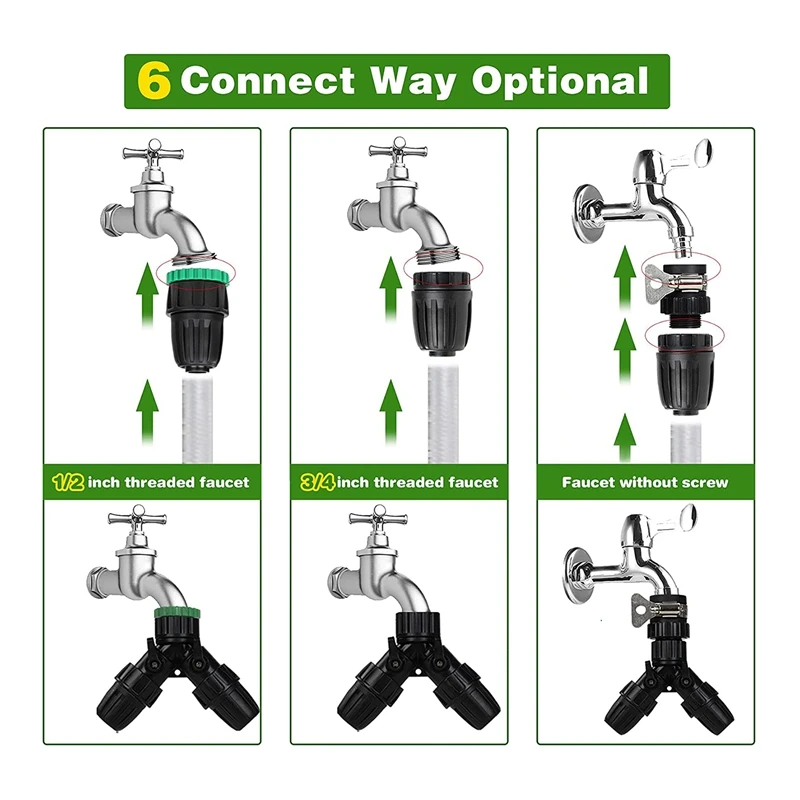 6 Connect Way Optional

1/2 inch threaded faucet

3/4 inch threaded faucet

Faucet without screw