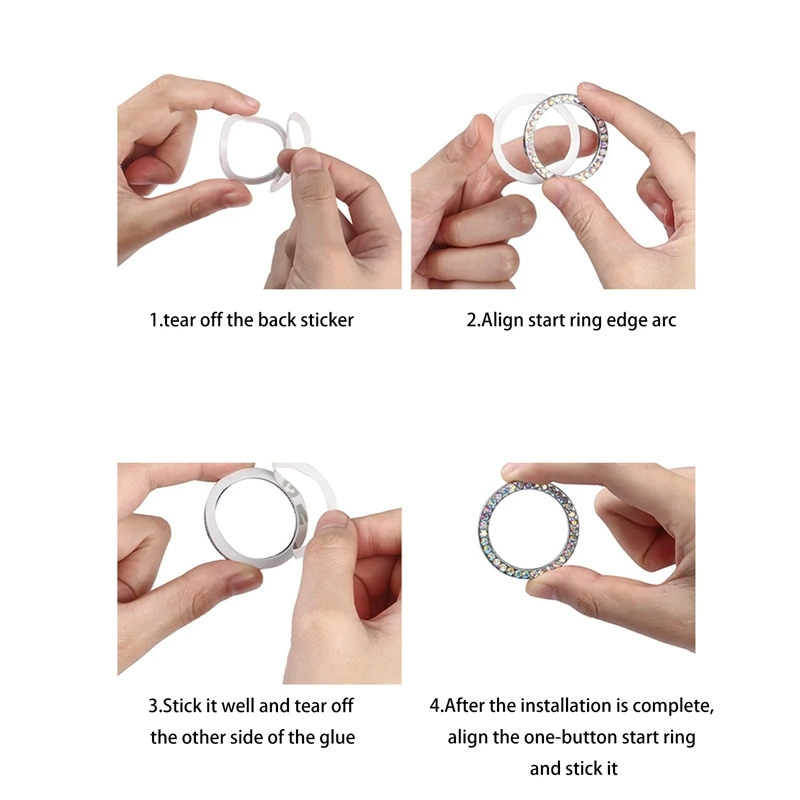 1.tear off the back sticker

2.Align start ring edge arc

3.Stick it well and tear off the other side of the glue

4.After the installation is complete, align the one-button start ring and stick it