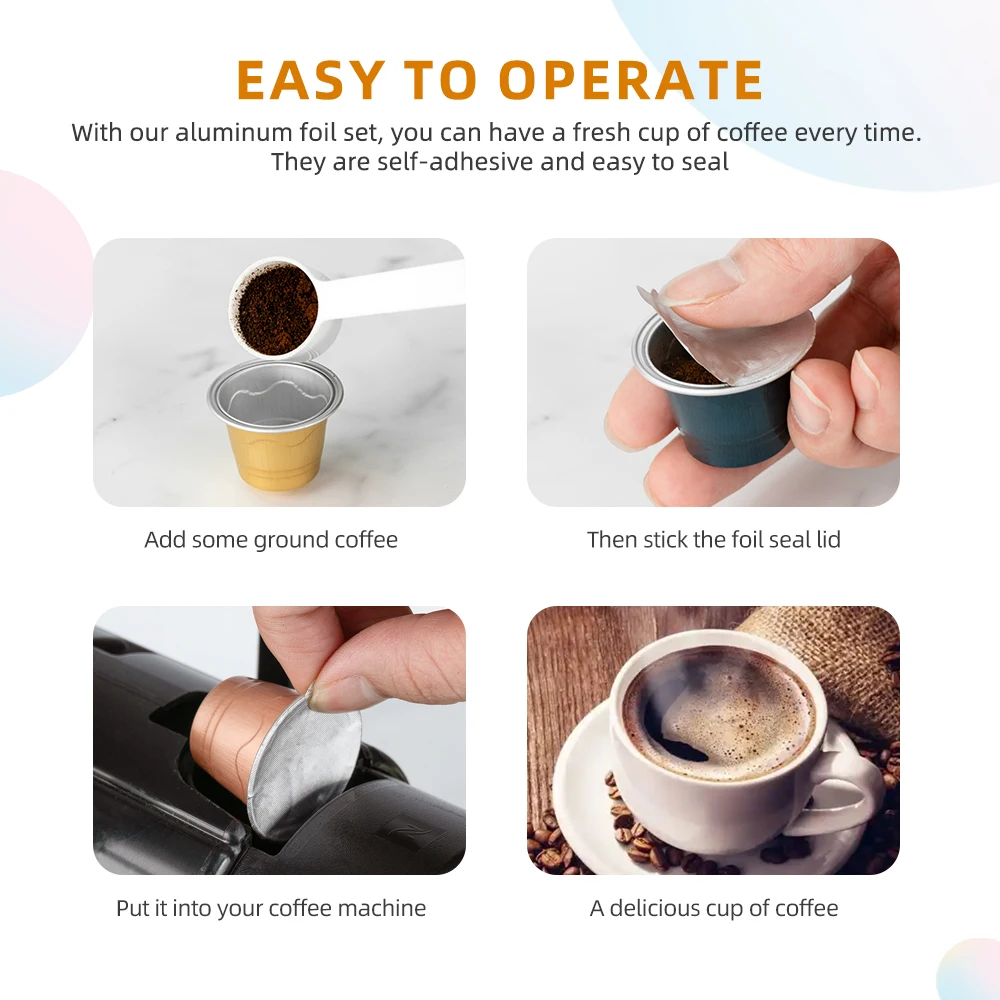 EASY TO OPERATE

With our aluminum foil set, you can have a fresh cup of coffee every time. They are self-adhesive and easy to seal

Add some ground coffee

Then stick the foil seal lid

Put it into your coffee machine

A delicious cup of coffee