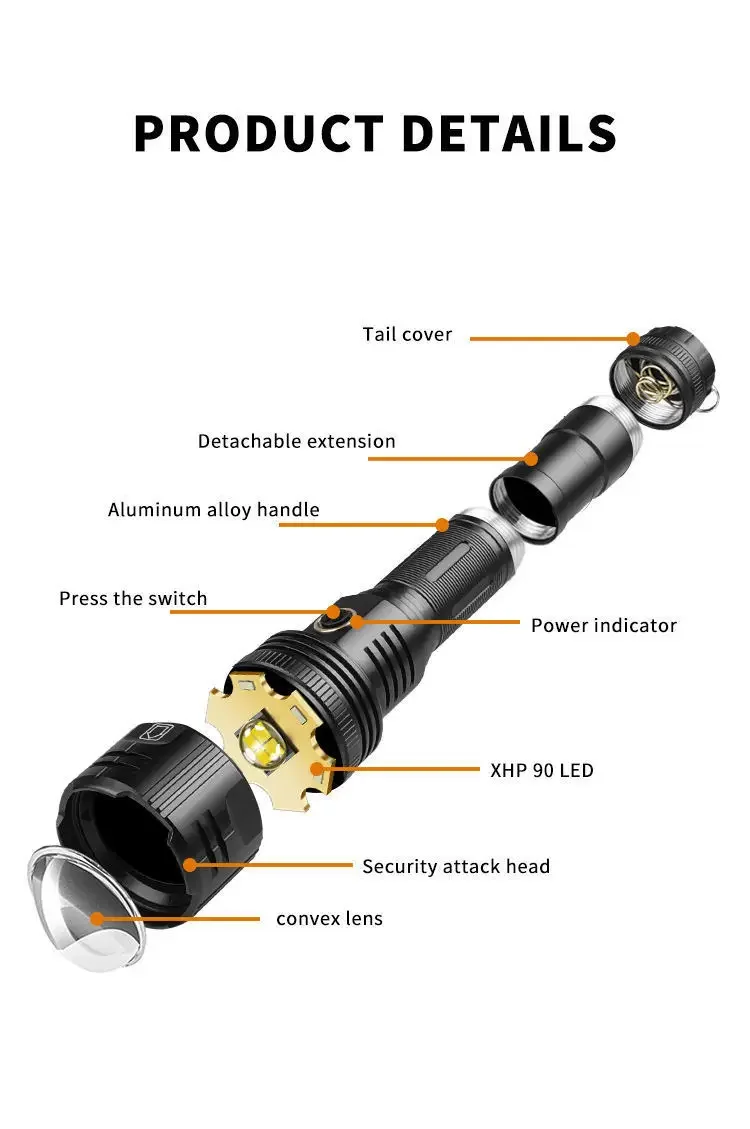 PRODUCT DETAILS

Tail cover

Detachable extension

Aluminum alloy handle

Press the switch

Power indicator

XHP 90 LED

Security attack head

convex lens