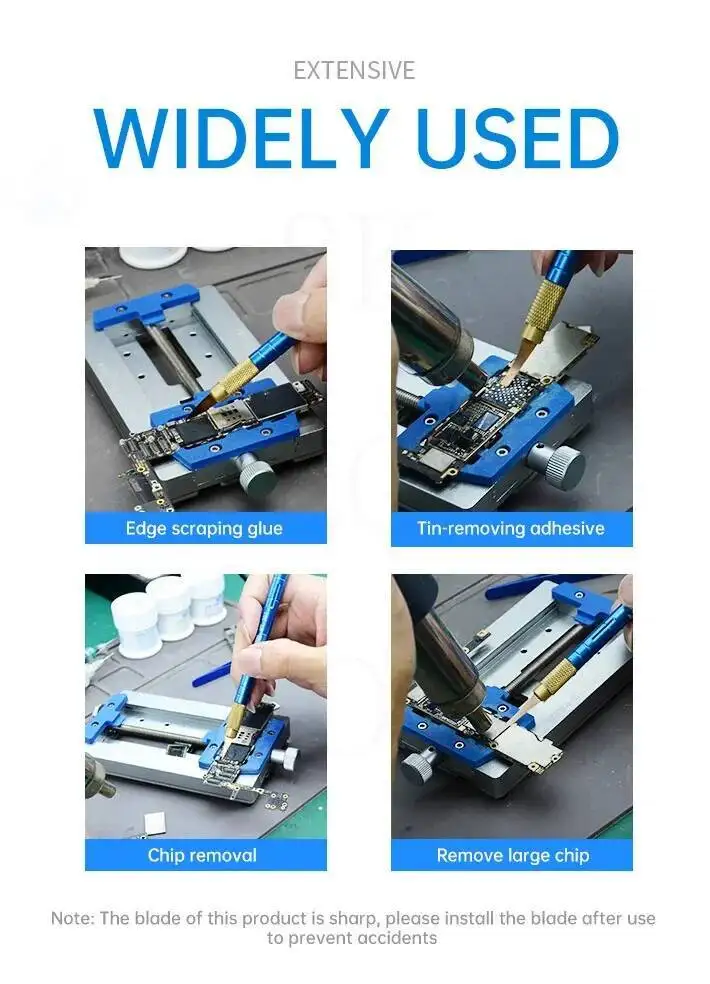 EXTENSIVE

WIDELY USED

Edge scraping glue

Tin-removing adhesive

Chip removal

Remove large chip

Note: The blade of this product is sharp, please install the blade after use to prevent accidents