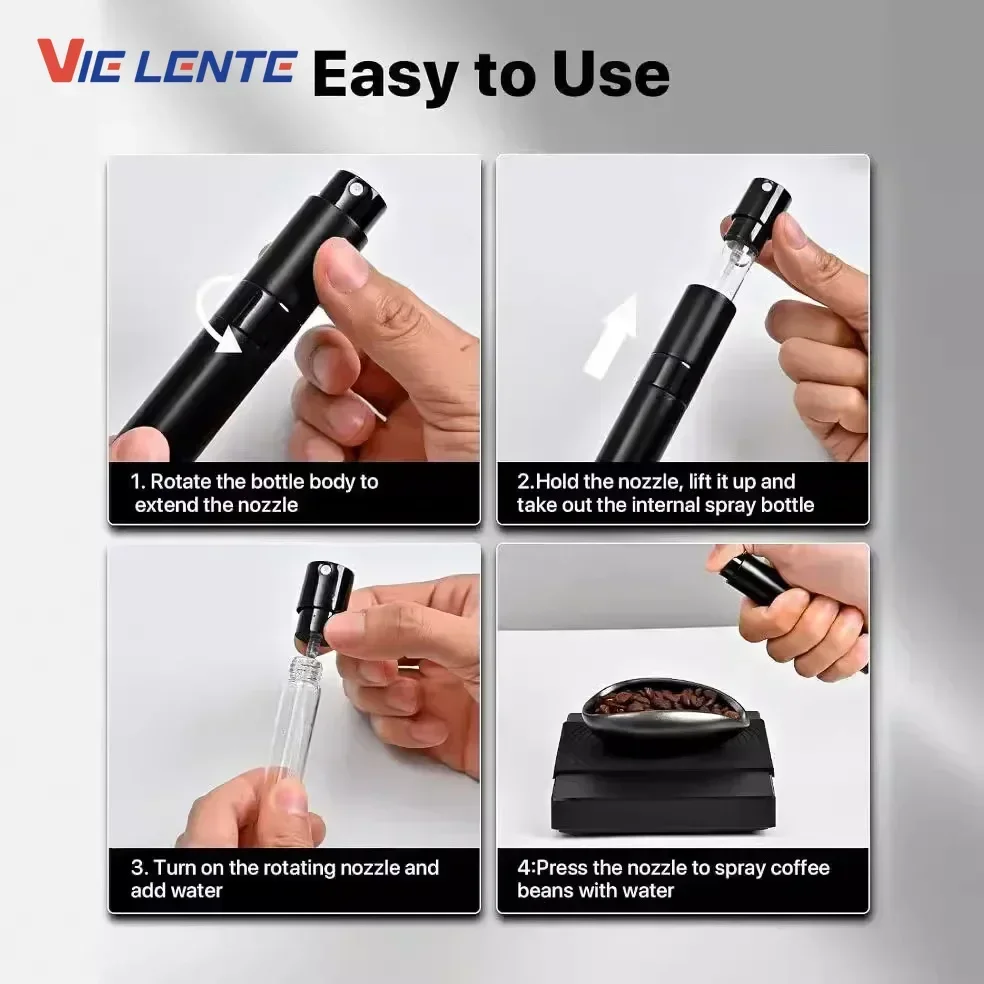 VIE LENTE Easy to Use

1. Rotate the bottle body to extend the nozzle

2.Hold the nozzle, lift it up and take out the internal spray bottle

3. Turn on the rotating nozzle and add water

4:Press the nozzle to spray coffee beans with water