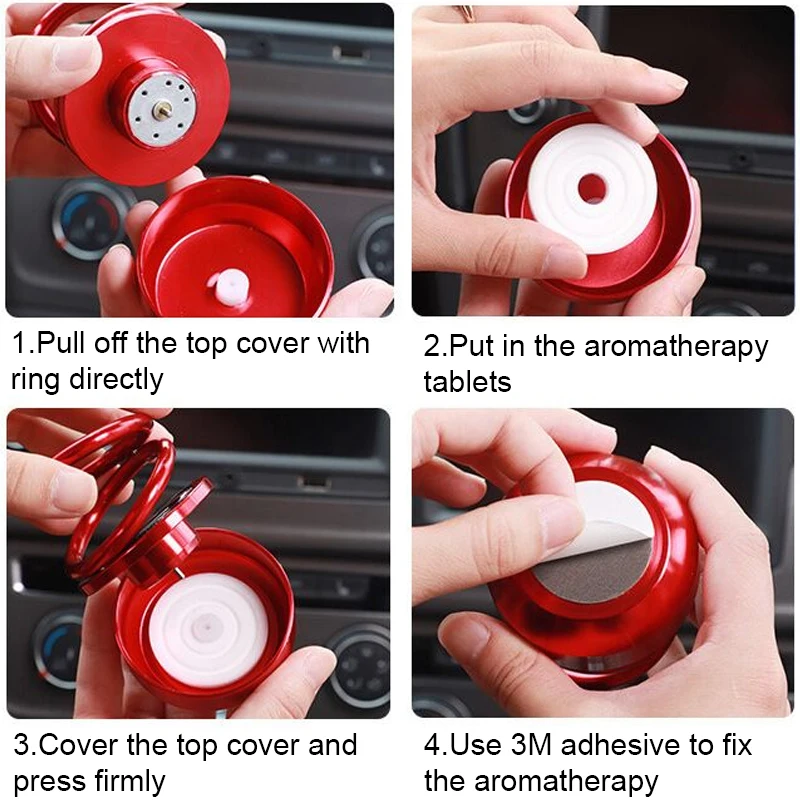 1.Pull off the top cover with ring directly

2.Put in the aromatherapy tablets

3.Cover the top cover and press firmly

4.Use 3M adhesive to fix the aromatherapy