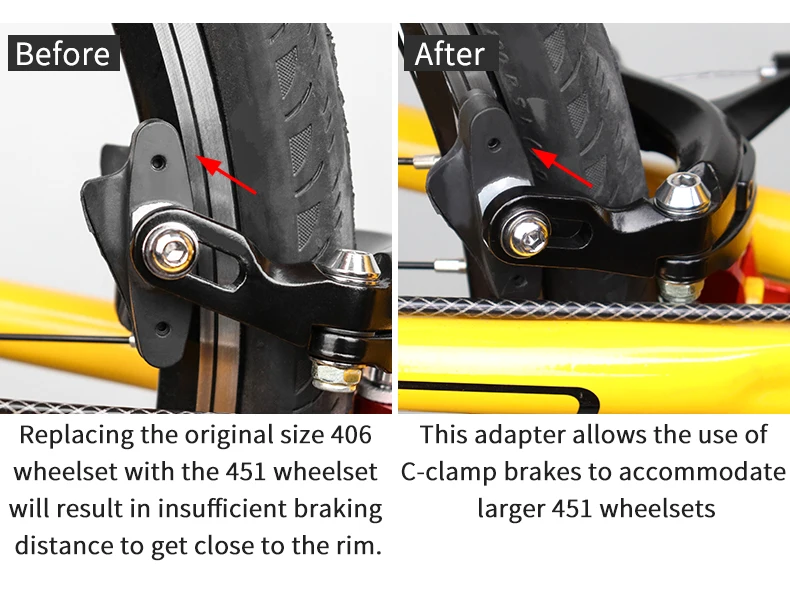 Before

Replacing the original size 406 wheelset with the 451 wheelset will result in insufficient braking distance to get close to the rim.

After

This adapter allows the use of C-clamp brakes to accommodate larger 451 wheelsets