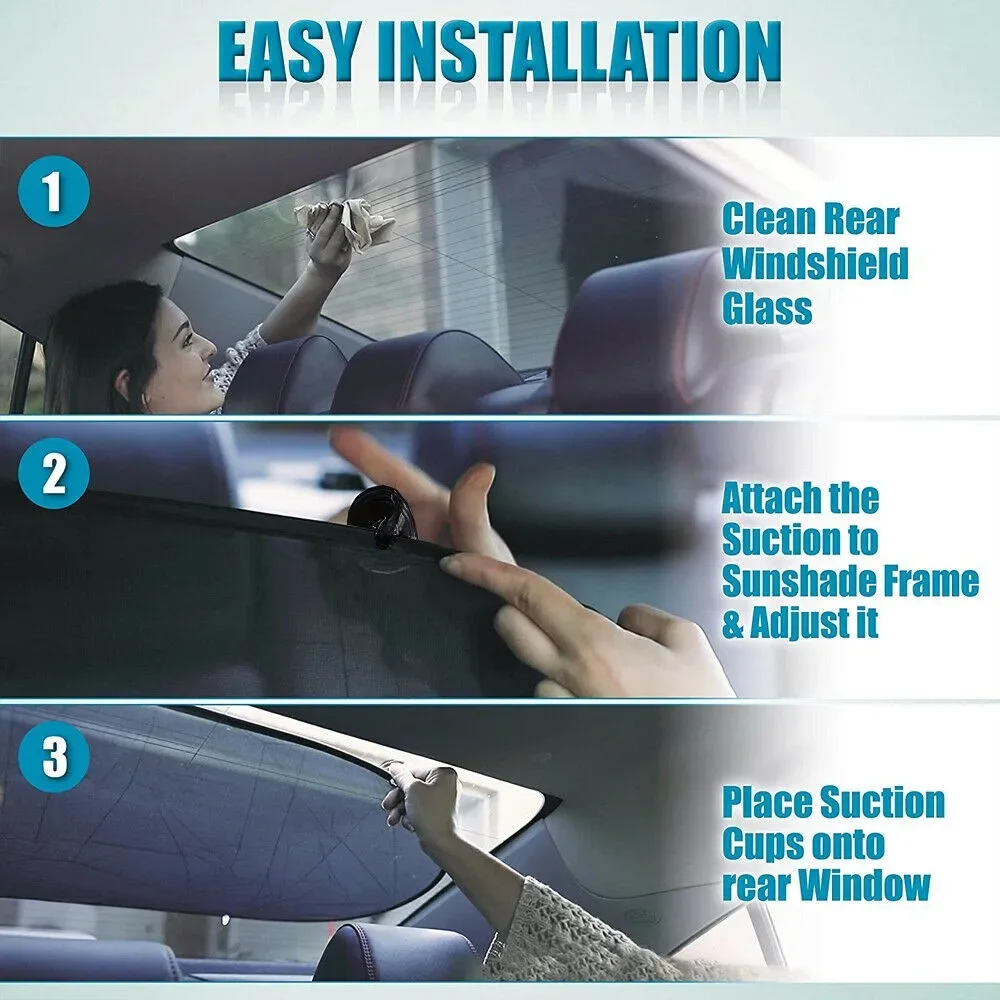 EASY INSTALLATION

1

Clean Rear Windshield Glass

2

Attach the Suction to Sunshade Frame & Adjust it

3

Place Suction Cups onto rear Window