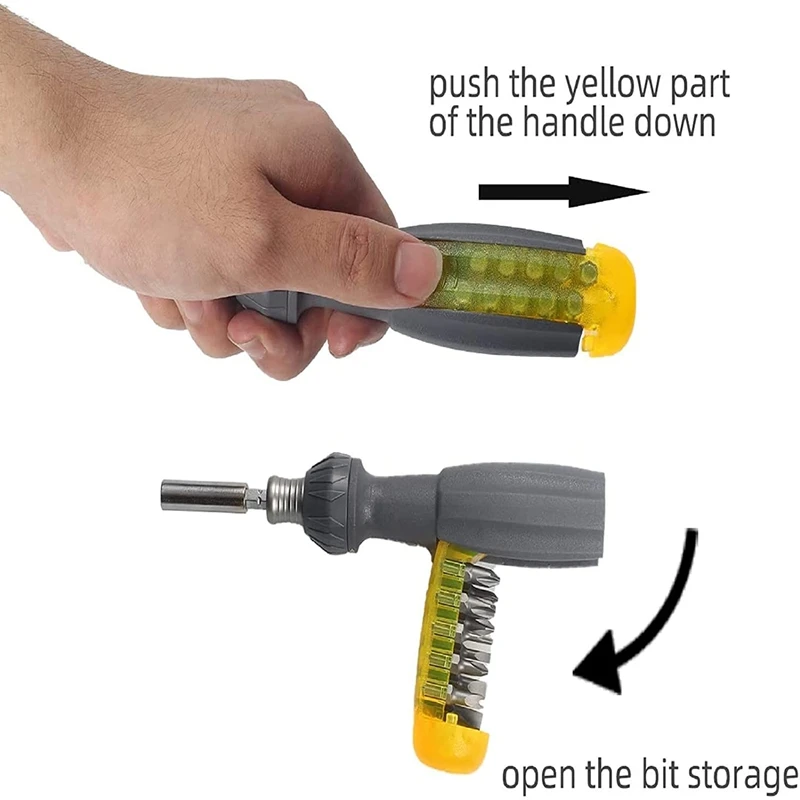 push the yellow part of the handle down

open the bit storage