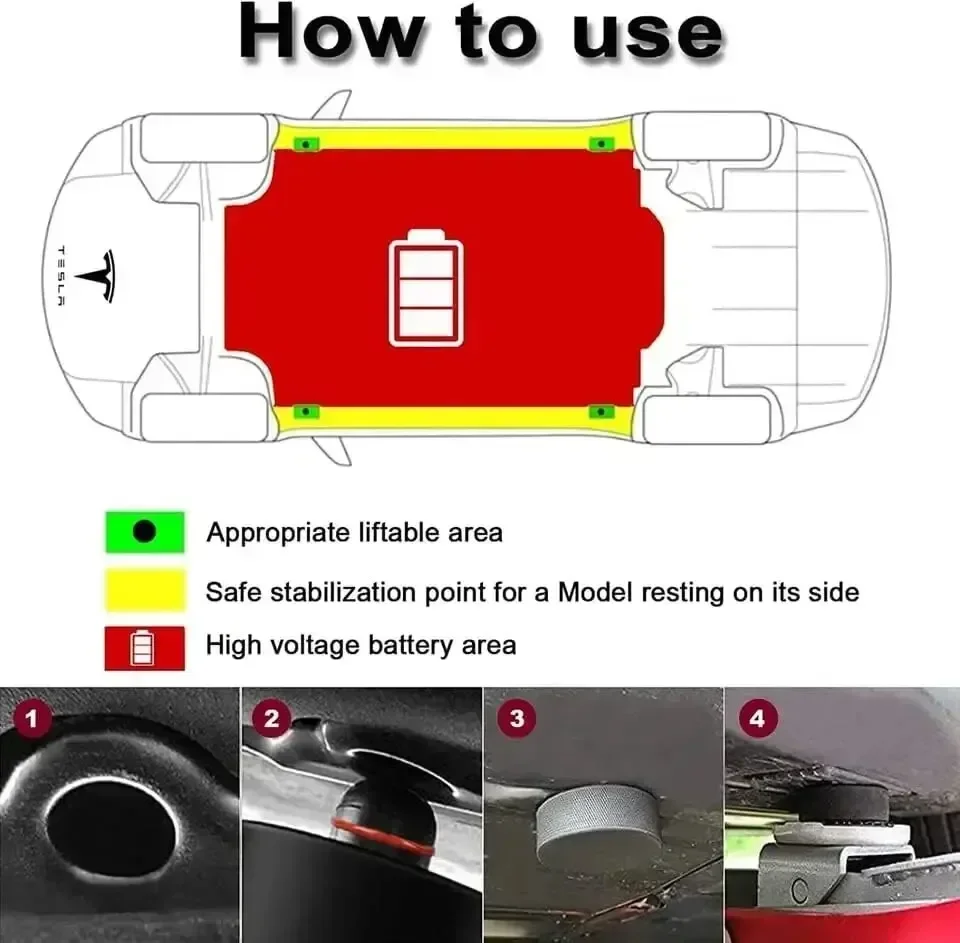 How to use

TESLA

Appropriate liftable area

Safe stabilization point for a Model resting on its side

High voltage battery area

1

2

3

4