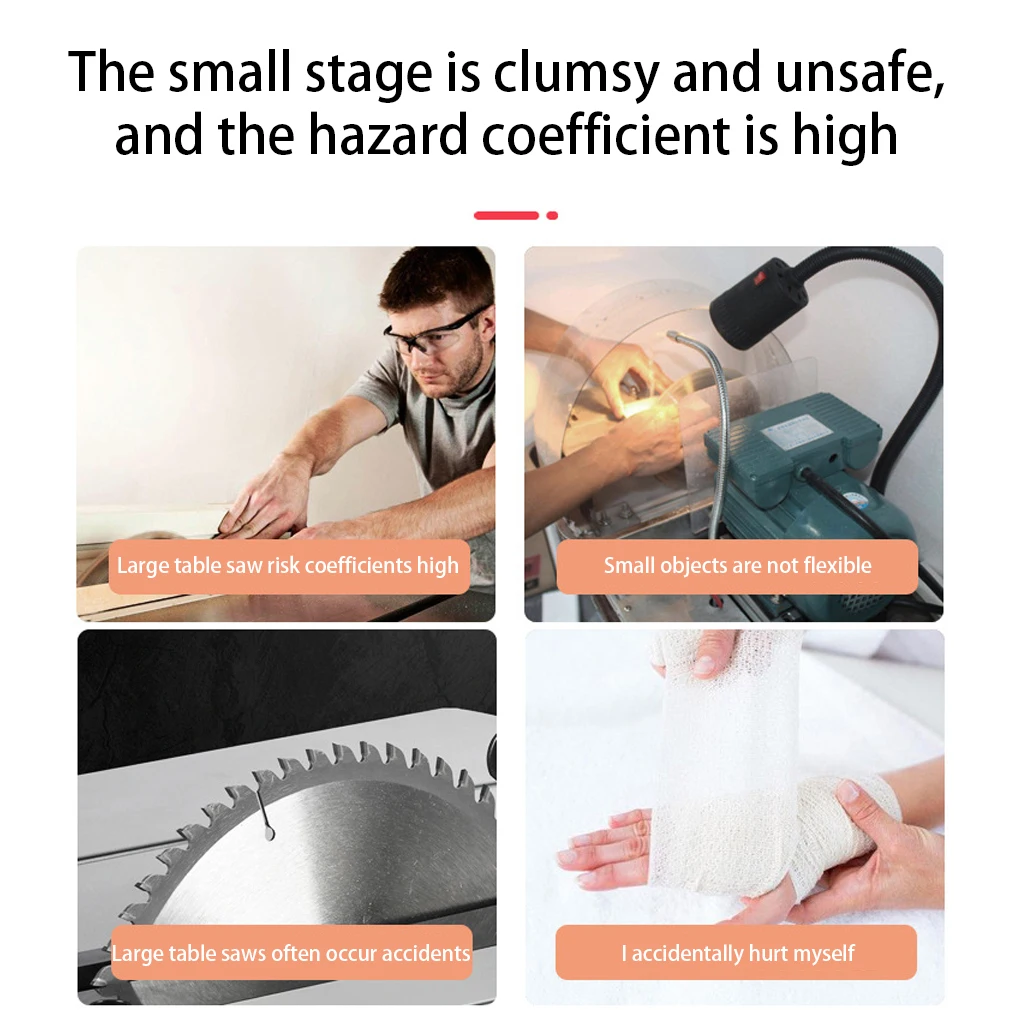 The small stage is clumsy and unsafe, and the hazard coefficient is high

Large table saw risk coefficients high

Small objects are not flexible

Large table saws often occur accidents

I accidentally hurt myself