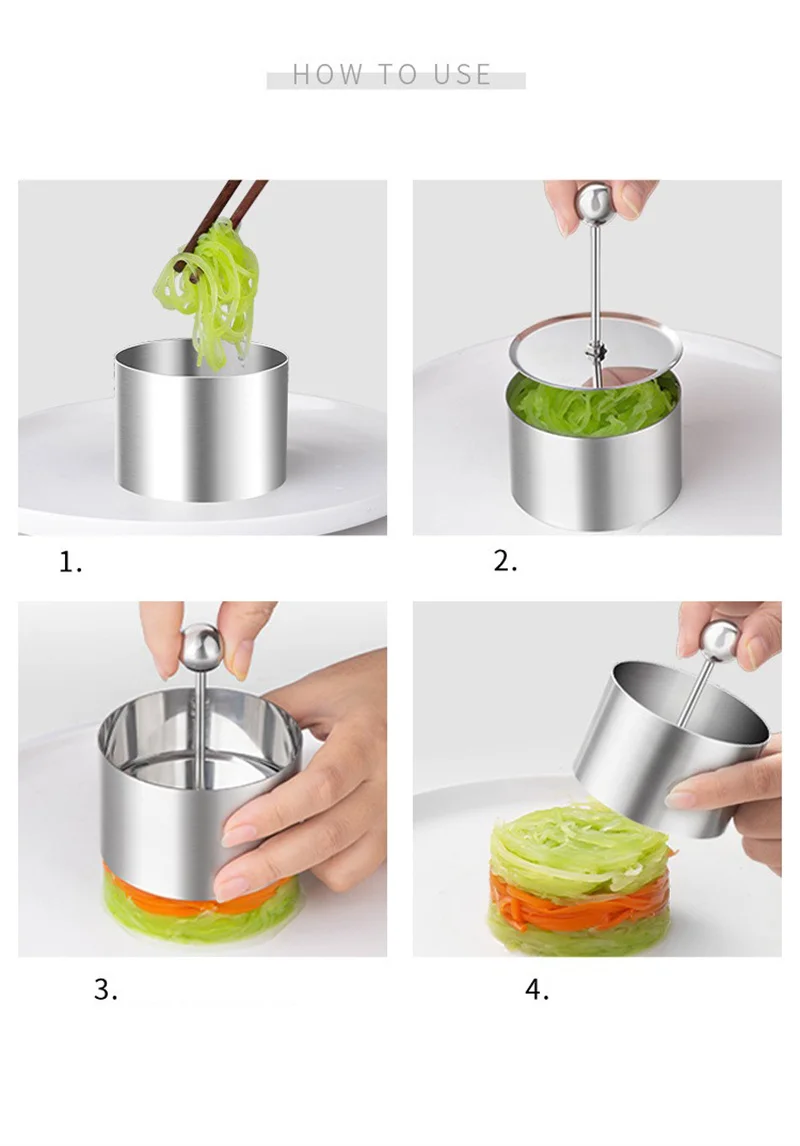 HOW TO USE

1.

2.

3.

4.