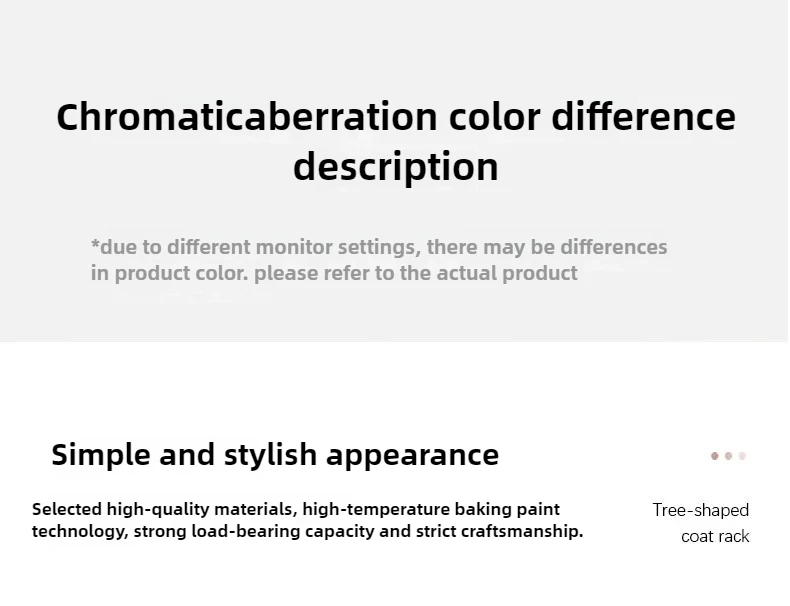 Chromaticaberration color difference description

*due to different monitor settings, there may be differences in product color. please refer to the actual product

Simple and stylish appearance

Selected high-quality materials, high-temperature baking paint technology, strong load-bearing capacity and strict craftsmanship.

Tree-shaped coat rack