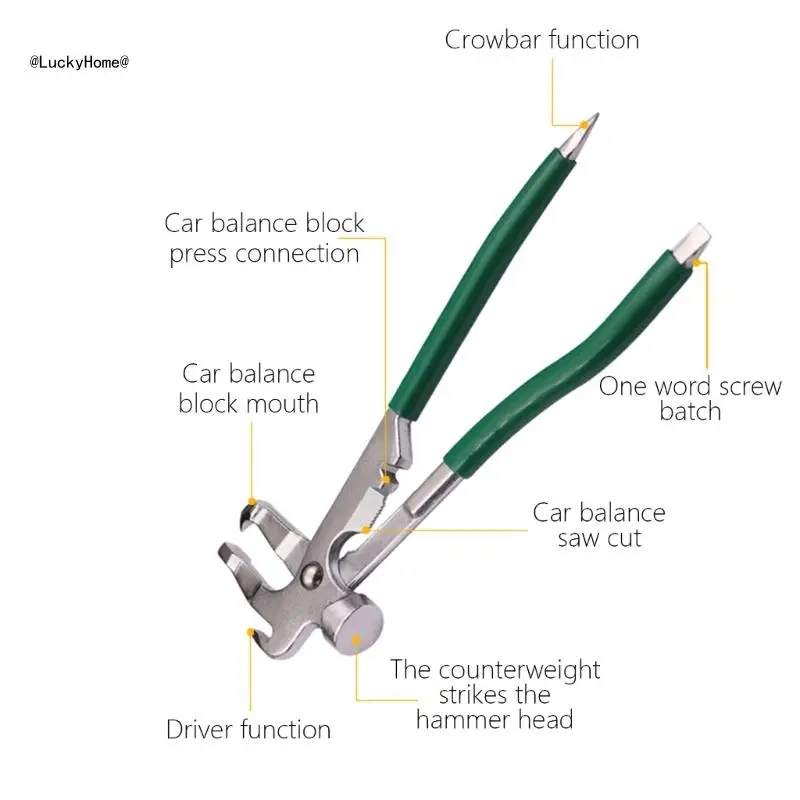 @LuckyHome@

Crowbar function

Car balance block press connection

Car balance block mouth

One word screw batch

Car balance saw cut

The counterweight strikes the hammer head

Driver function