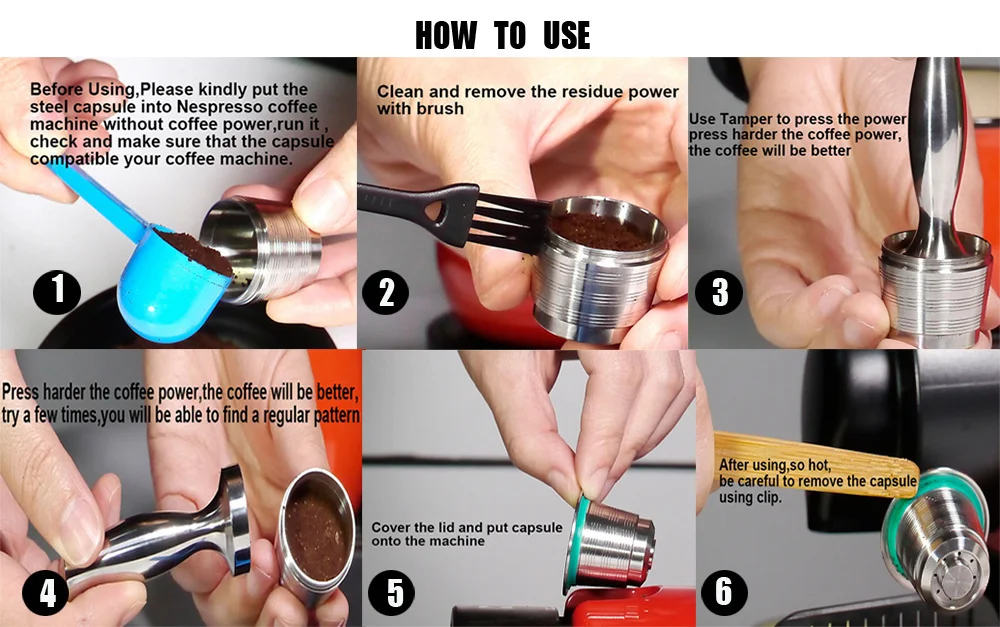 HOW TO USE

Before Using,Please kindly put the steel capsule into Nespresso coffee machine without coffee power,run it , check and make sure that the capsule compatible your coffee machine.

1

Clean and remove the residue power with brush

2

Use Tamper to press the power press harder the coffee power, the coffee will be better

3

Press harder the coffee power,the coffee will be better, try a few times,you will be able to find a regular pattern

4

Cover the lid and put capsule onto the machine

5

After using,so hot, be careful to remove the capsule using clip.

6