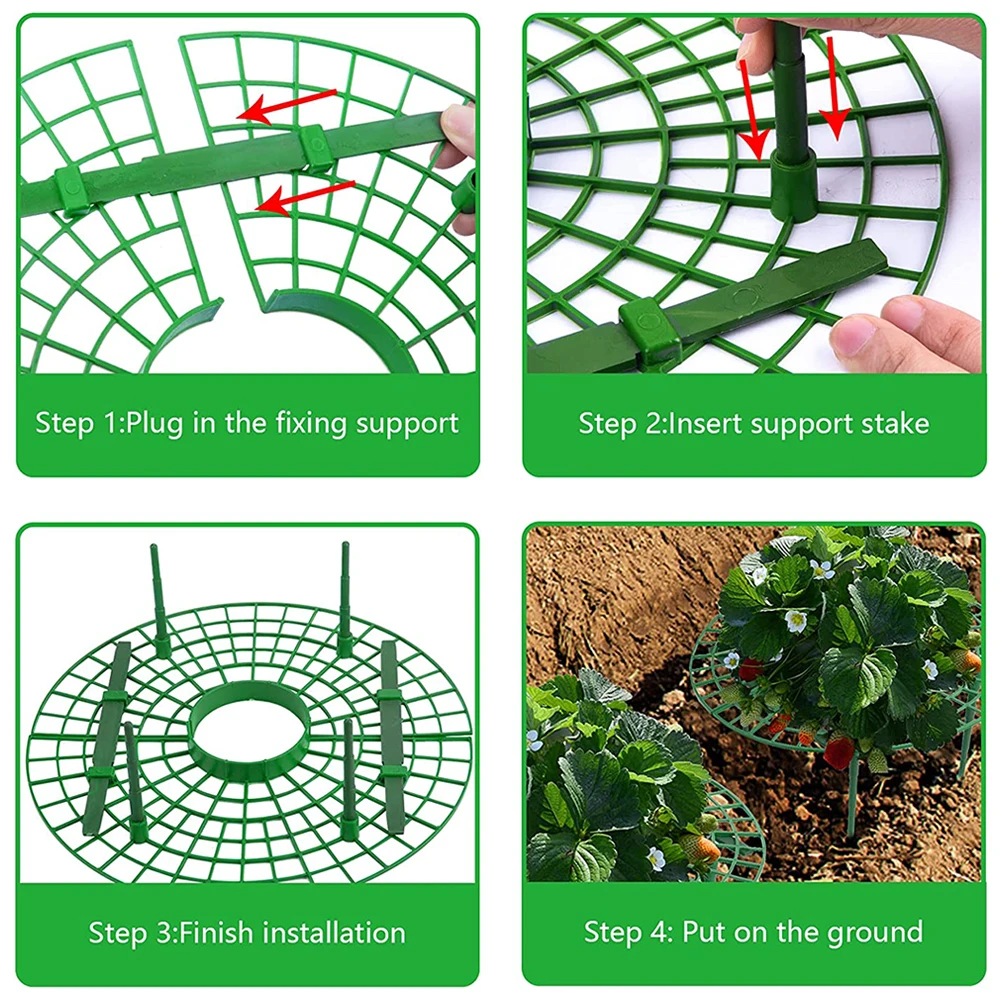 Step 1:Plug in the fixing support

Step 2:Insert support stake

Step 3:Finish installation

Step 4: Put on the ground