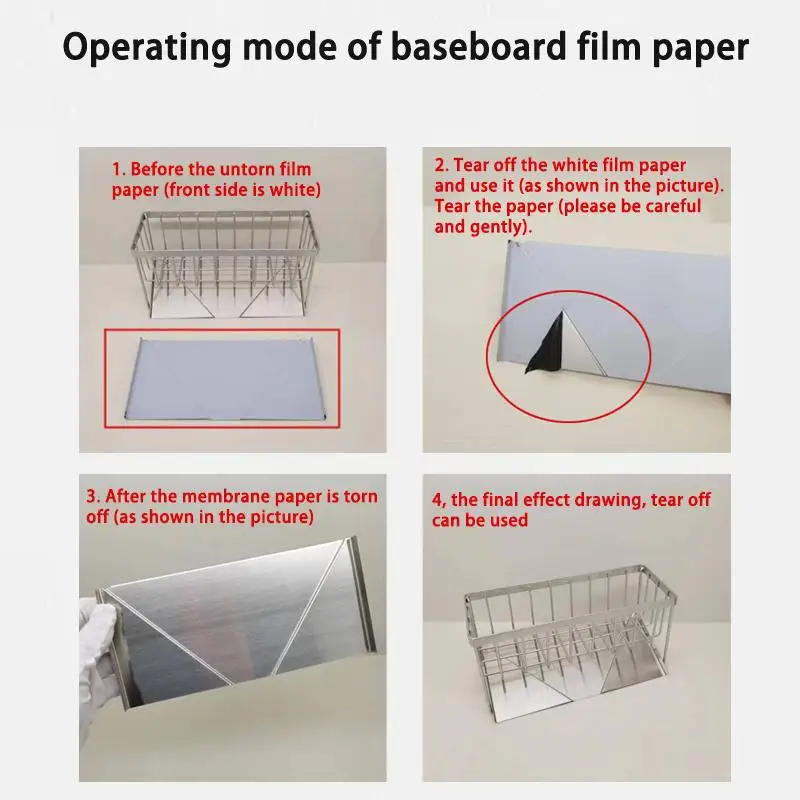 Operating mode of baseboard film paper

1. Before the untorn film paper (front side is white)

2. Tear off the white film paper and use it (as shown in the picture). Tear the paper (please be careful and gently).

3. After the membrane paper is torn off (as shown in the picture)

4, the final effect drawing, tear off can be used