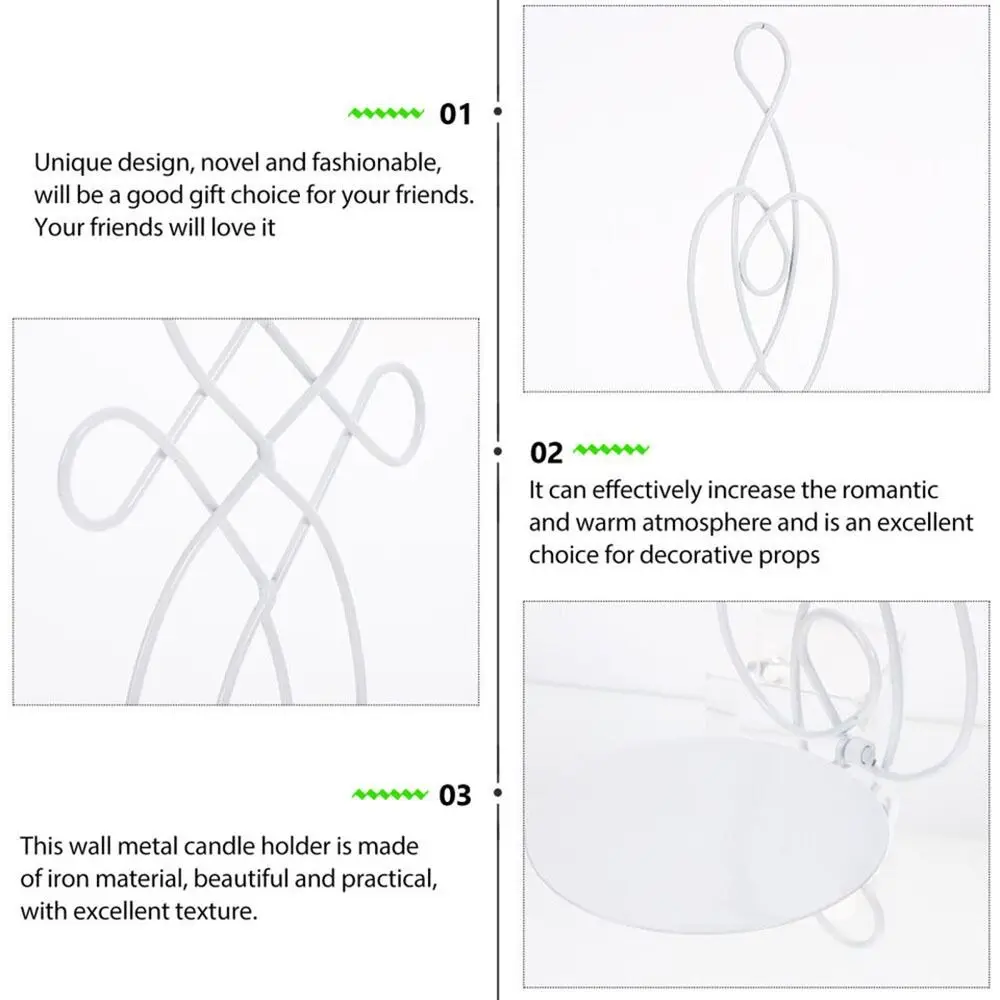 01

Unique design, novel and fashionable, will be a good gift choice for your friends. Your friends will love it

02

It can effectively increase the romantic and warm atmosphere and is an excellent choice for decorative props

03

This wall metal candle holder is made of iron material, beautiful and practical, with excellent texture.