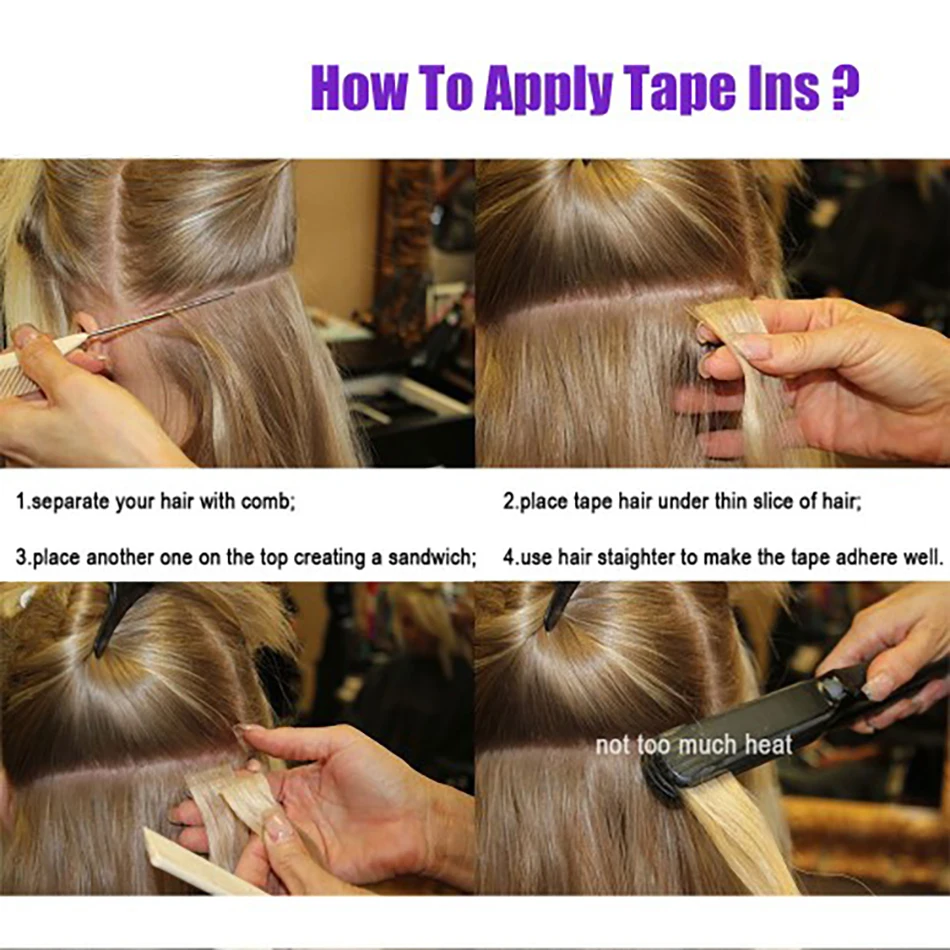 How To Apply Tape Ins ?

1.separate your hair with comb;

2.place tape hair under thin slice of hair;

3.place another one on the top creating a sandwich;

4.use hair staighter to make the tape adhere well.

not too much heat