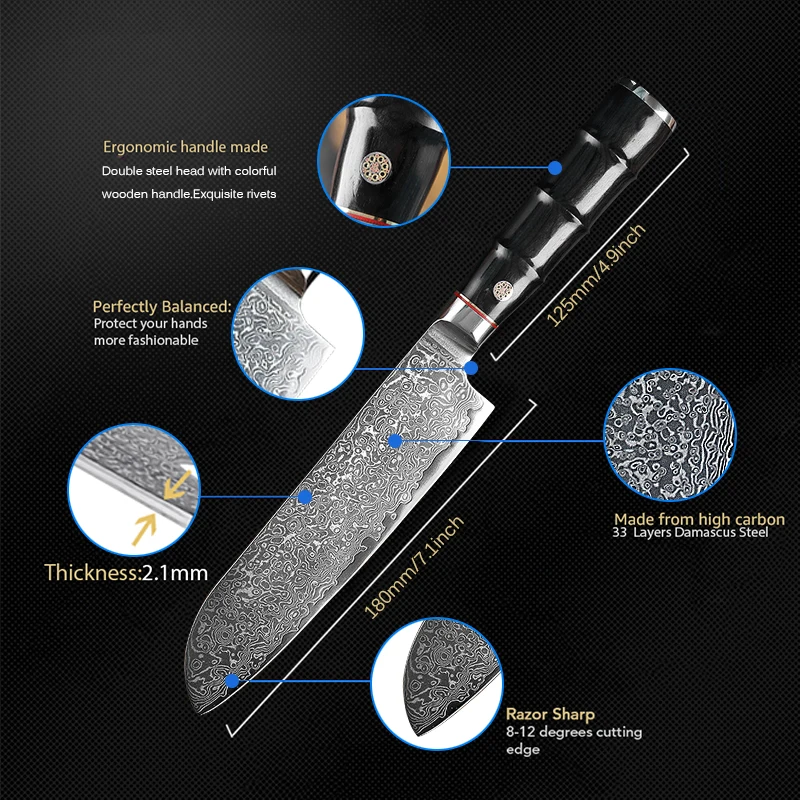 Ergonomic handle made
Double steel head with colorful wooden handle.Exquisite rivets

125mm/4.9inch

Perfectly Balanced:
Protect your hands more fashionable

Made from high carbon
33 Layers Damascus Steel

Thickness:2.1mm

180mm/7.1inch

Razor Sharp
8-12 degrees cutting edge