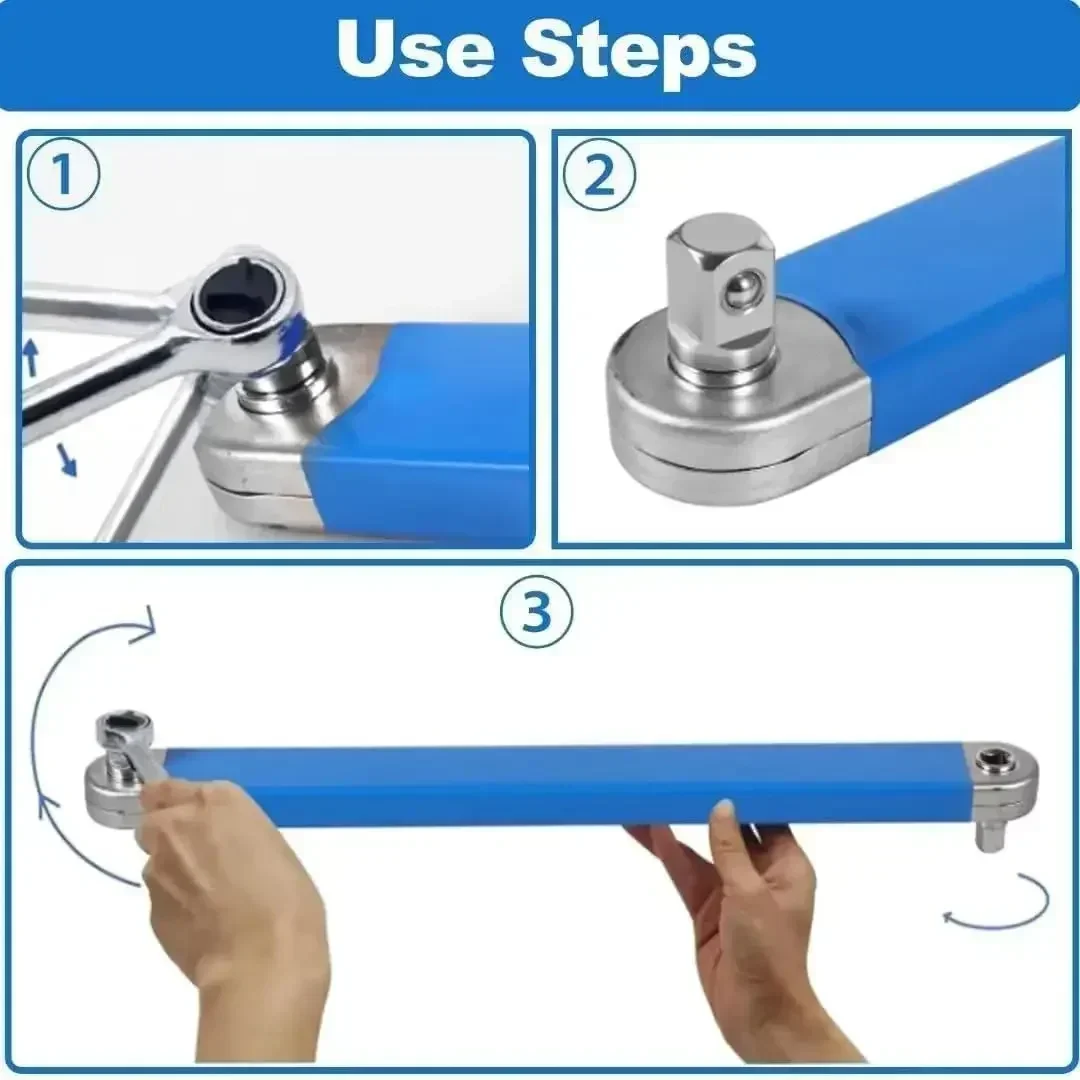 Use Steps

1

2

3