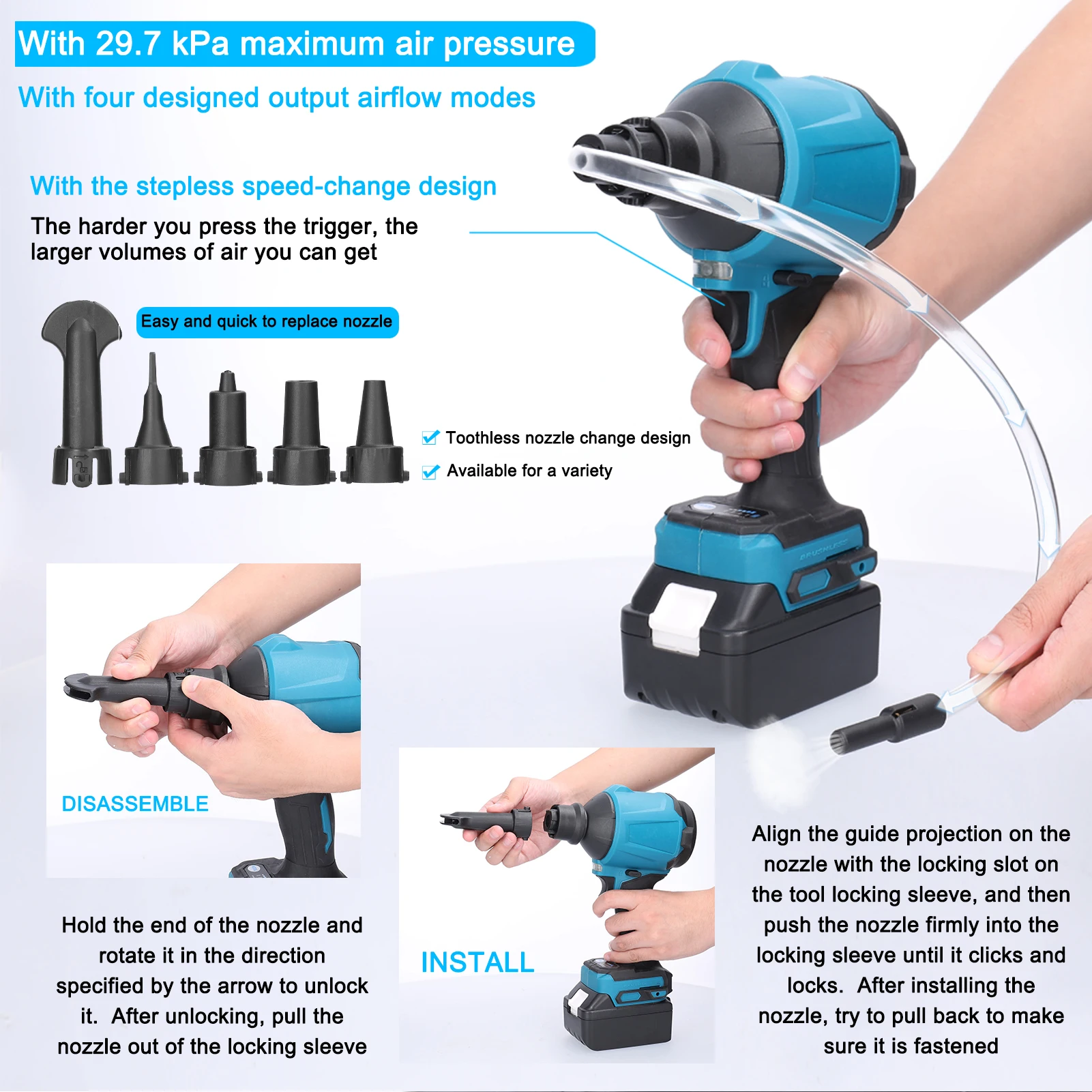 With 29.7 kPa maximum air pressure

With four designed output airflow modes

With the stepless speed-change design

The harder you press the trigger, the larger volumes of air you can get

Easy and quick to replace nozzle

Toothless nozzle change design

Available for a variety

BRUSHLESS

DISASSEMBLE

Hold the end of the nozzle and rotate it in the direction specified by the arrow to unlock it. After unlocking, pull the nozzle out of the locking sleeve

INSTALL

Align the guide projection on the nozzle with the locking slot on the tool locking sleeve, and then push the nozzle firmly into the locking sleeve until it clicks and locks. After installing the nozzle, try to pull back to make sure it is fastened