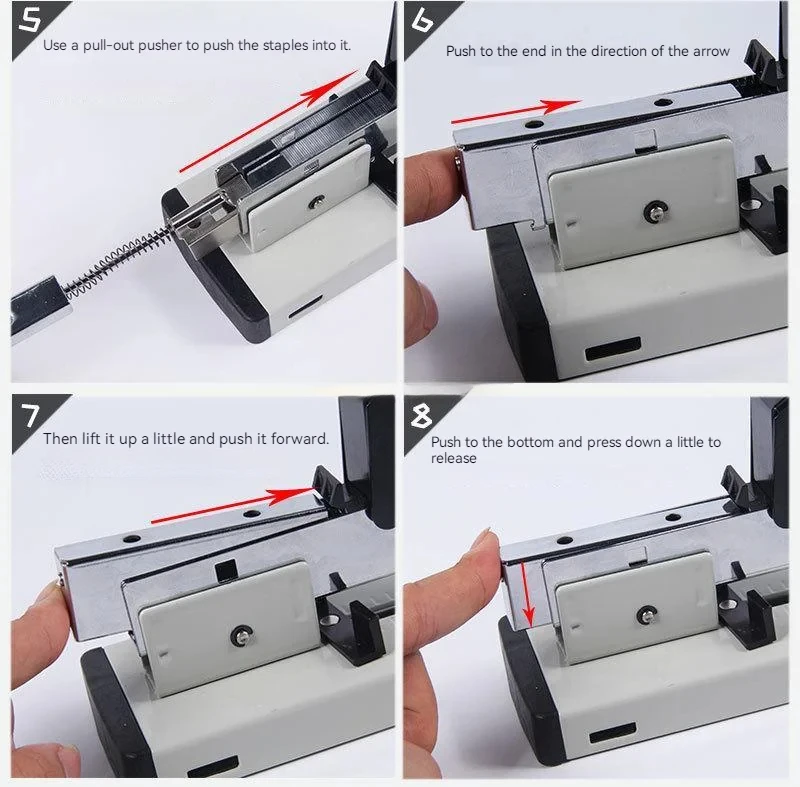 5
Use a pull-out pusher to push the staples into it.

6
Push to the end in the direction of the arrow

7
Then lift it up a little and push it forward.

8
Push to the bottom and press down a little to release