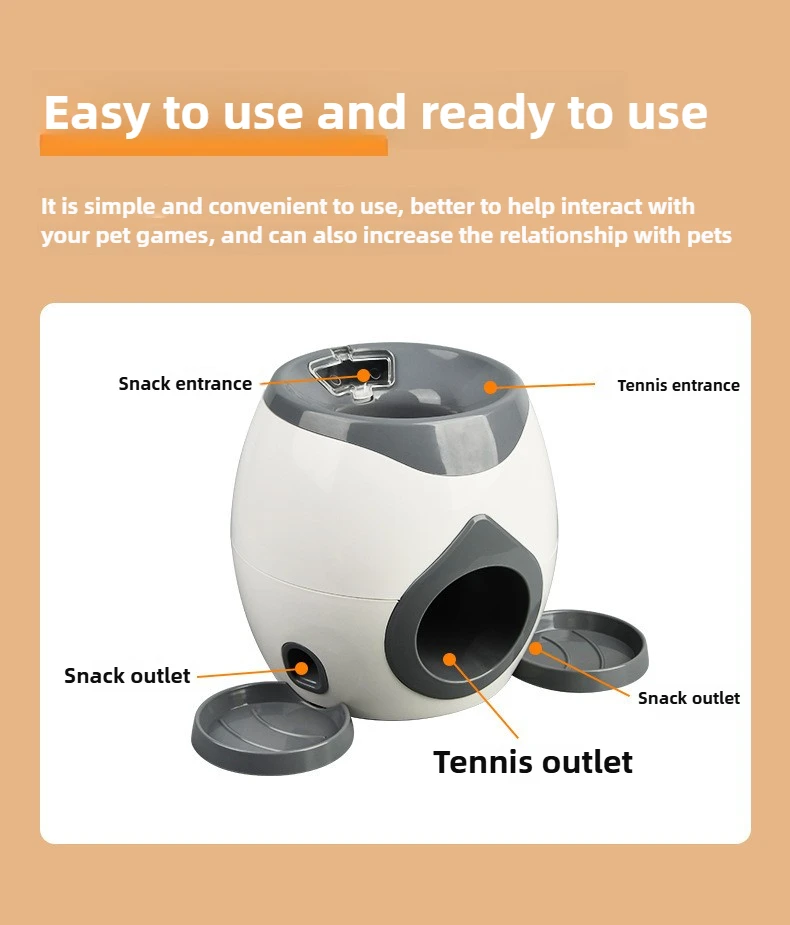 Easy to use and ready to use

It is simple and convenient to use, better to help interact with your pet games, and can also increase the relationship with pets

Snack entrance

Tennis entrance

Snack outlet

Snack outlet

Tennis outlet