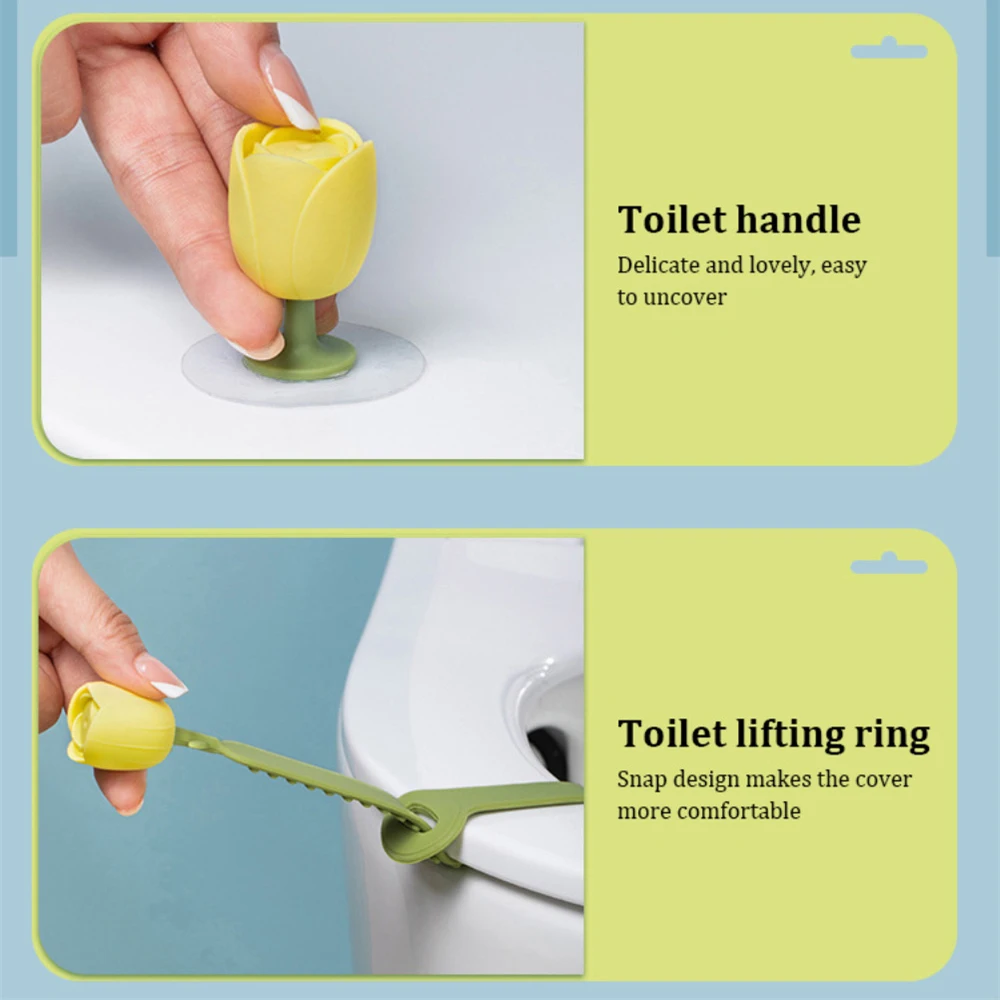 Toilet handle

Delicate and lovely, easy to uncover

Toilet lifting ring

Snap design makes the cover more comfortable