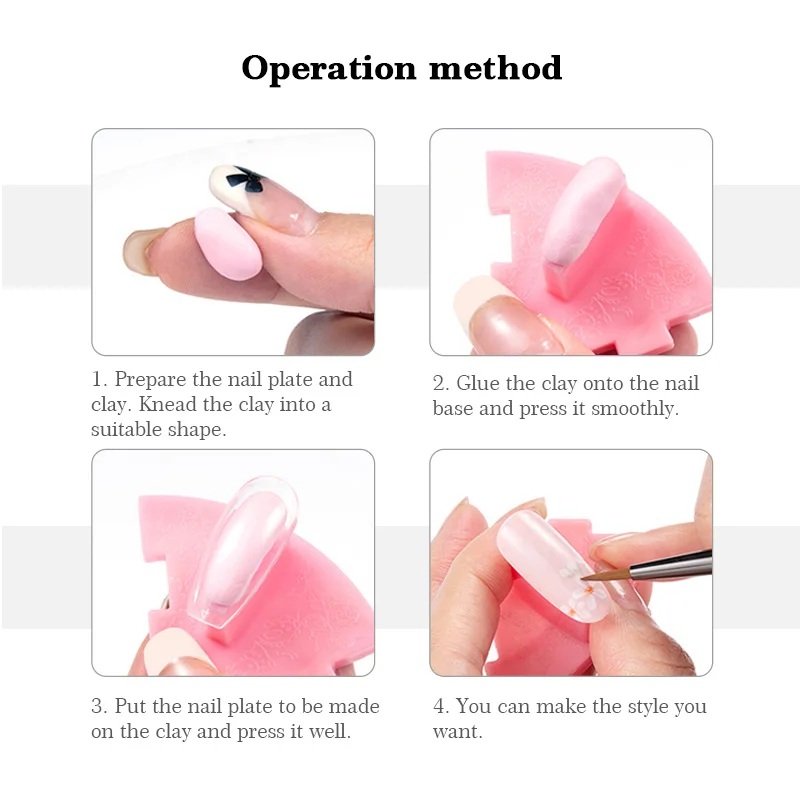 Operation method

1. Prepare the nail plate and clay. Knead the clay into a suitable shape.

2. Glue the clay onto the nail base and press it smoothly.

3. Put the nail plate to be made on the clay and press it well.

4. You can make the style you want.