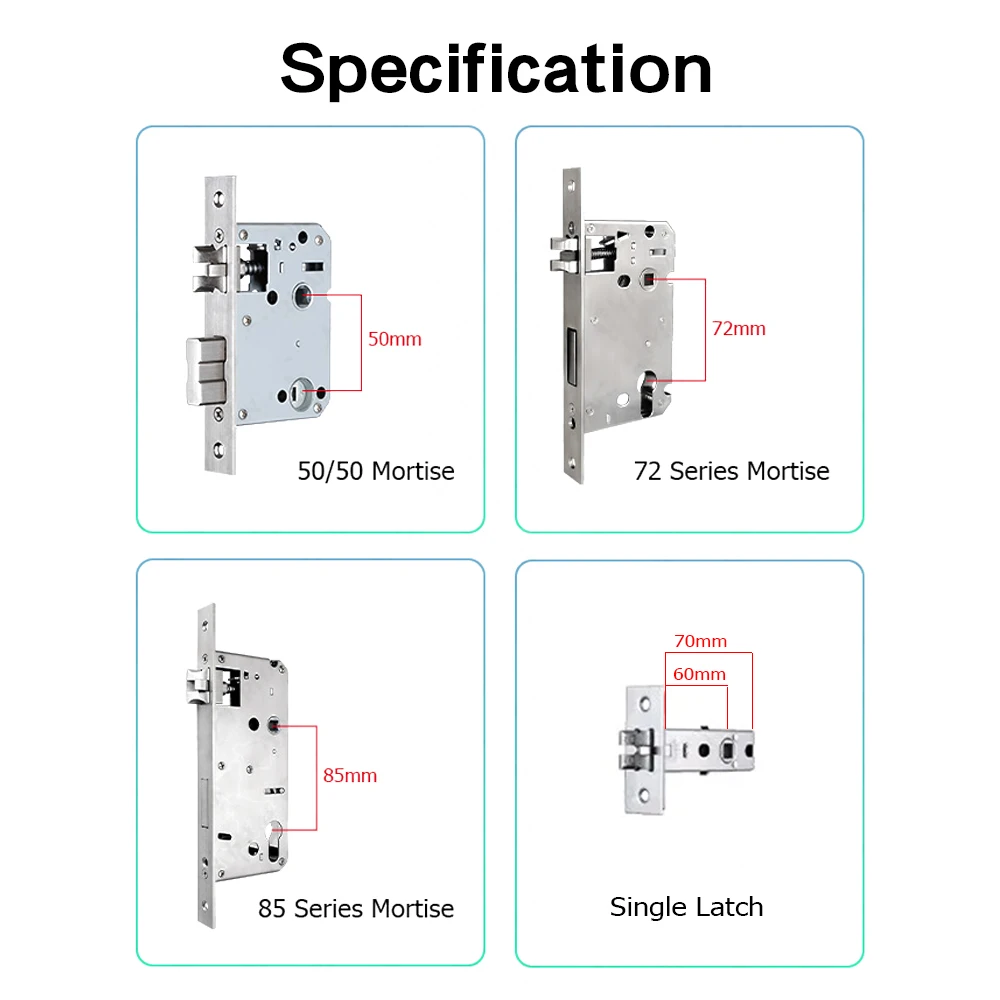 Specification

50mm

50/50 Mortise

72mm

72 Series Mortise

85mm

85 Series Mortise

70mm

60mm

Single Latch