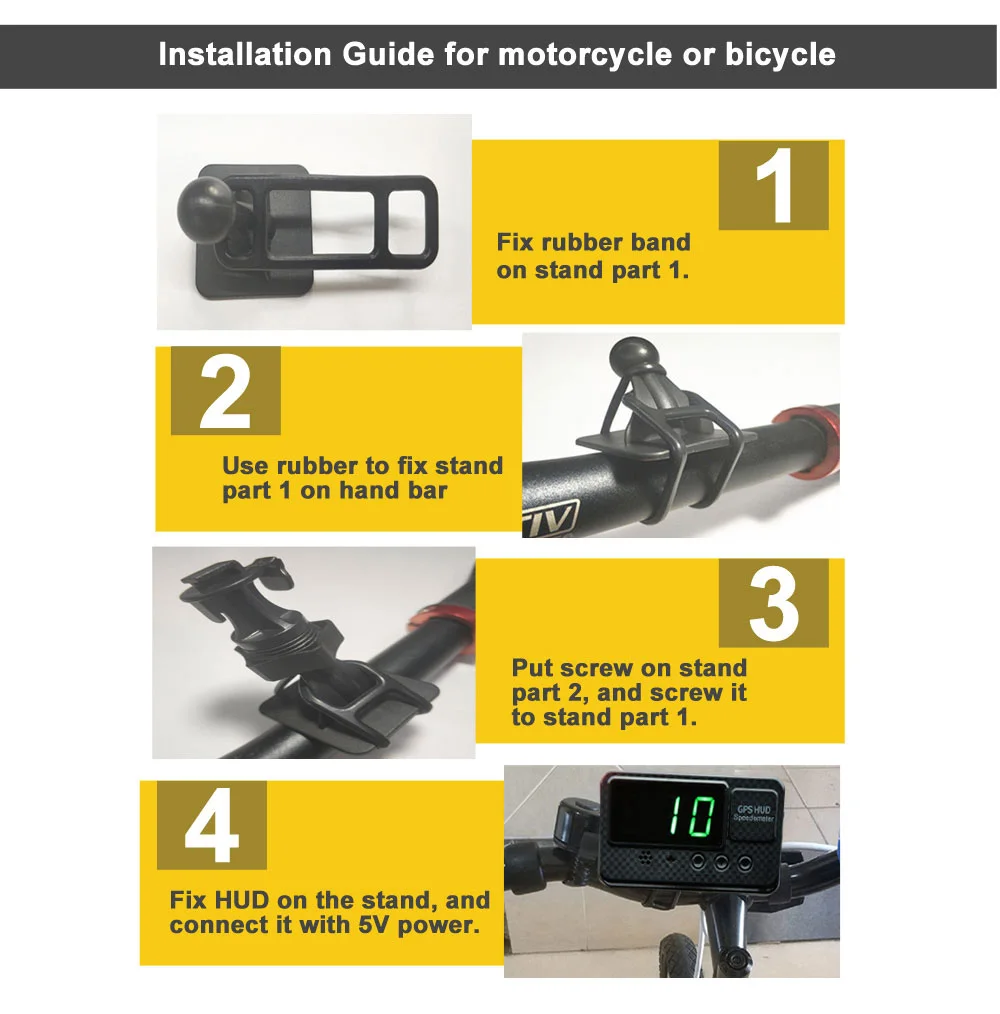 Installation Guide for motorcycle or bicycle

1

Fix rubber band on stand part 1.

2

Use rubber to fix stand part 1 on hand bar

TIV

3

Put screw on stand part 2, and screw it to stand part 1.

4

Fix HUD on the stand, and connect it with 5V power.

10

GPS HUD Speedometer