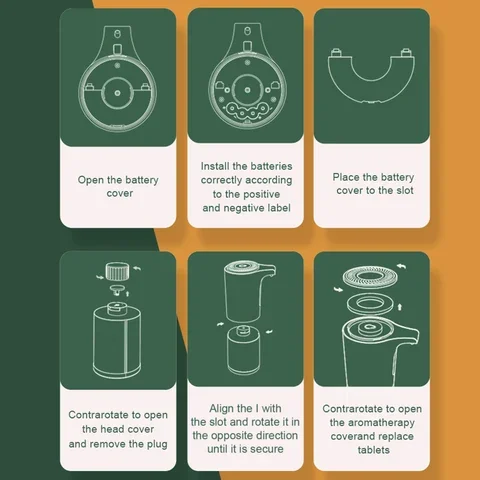 Open the battery cover

Install the batteries correctly according to the positive and negative label

Place the battery cover to the slot

Contrarotate to open the head cover and remove the plug

Align the I with the slot and rotate it in the opposite direction until it is secure

Contrarotate to open the aromatherapy coverand replace tablets