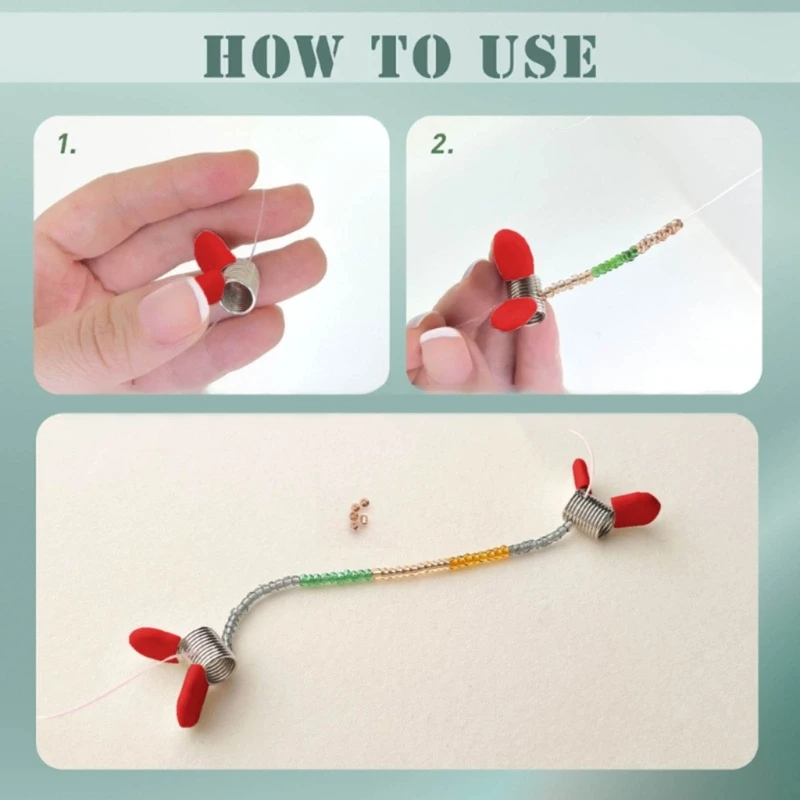 HOW TO USE

1.

2.