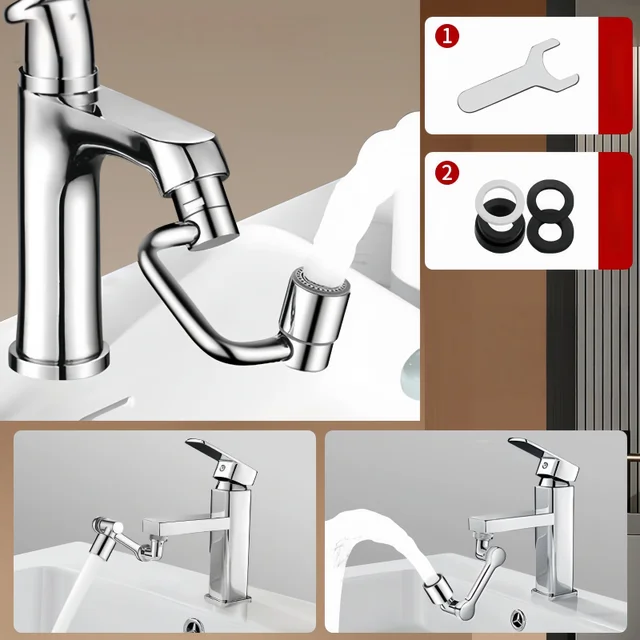 1

2