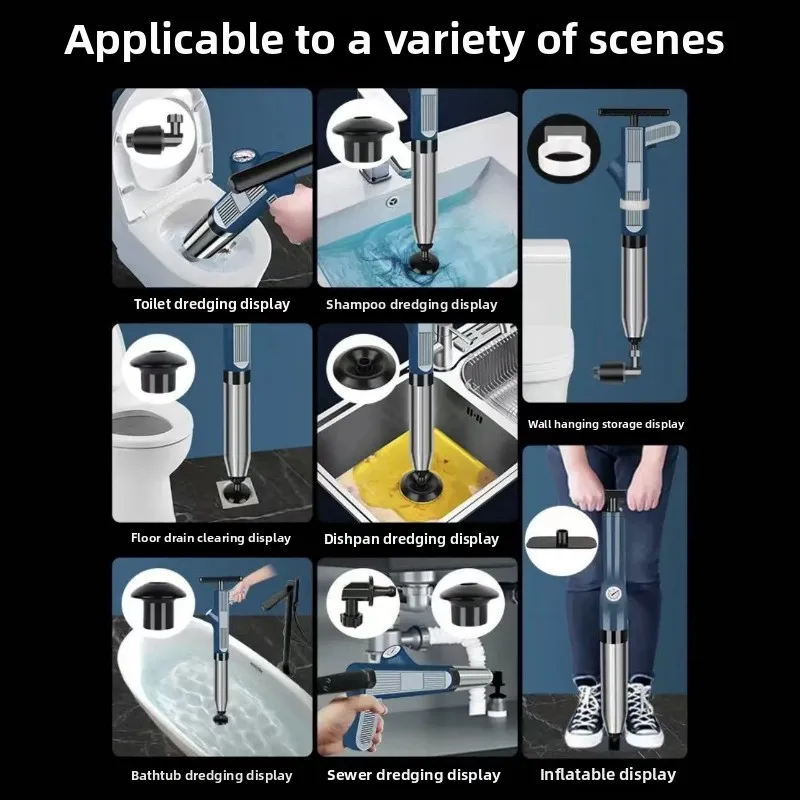 Applicable to a variety of scenes

Toilet dredging display

Shampoo dredging display

Wall hanging storage display

Floor drain clearing display

Dishpan dredging display

Bathtub dredging display

Sewer dredging display

Inflatable display