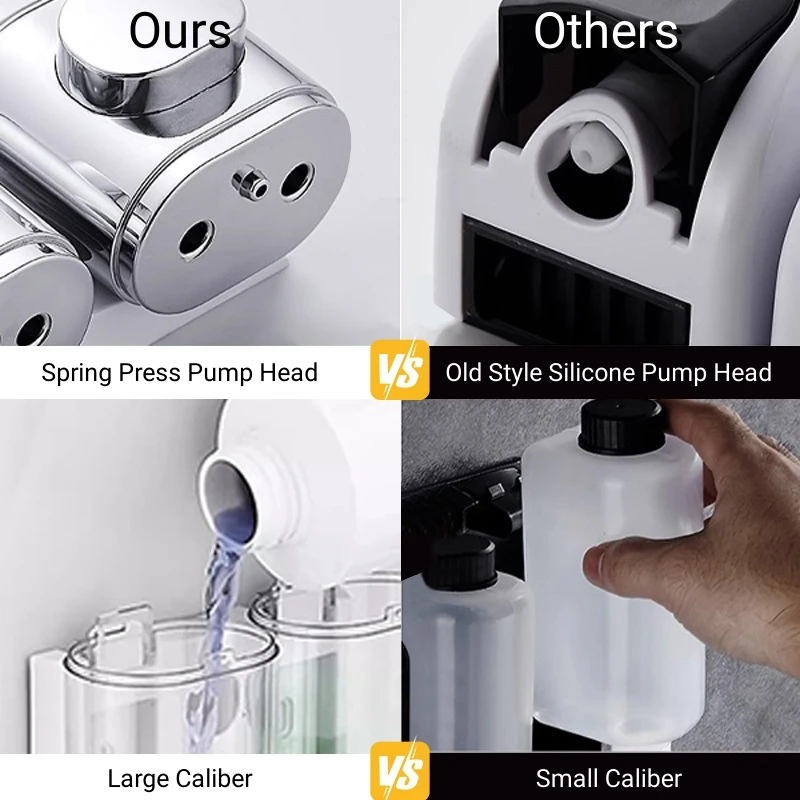 Ours

Others

Spring Press Pump Head

VS

Old Style Silicone Pump Head

Large Caliber

VS

Small Caliber